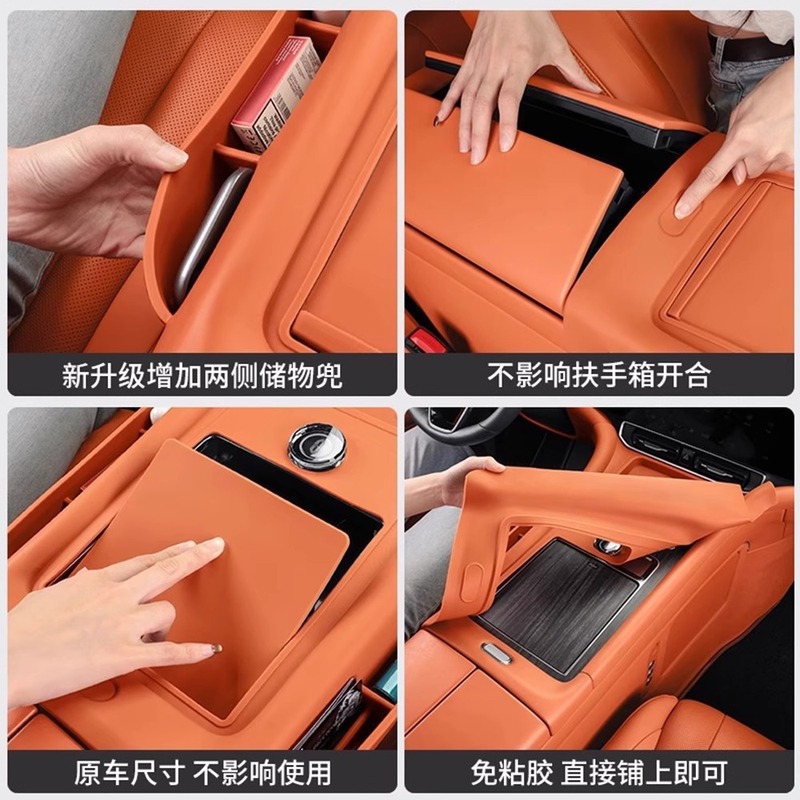 新升级增加两侧储物兜

不影响扶手箱开合

原车尺寸 不影响使用

免粘胶 直接铺上即可