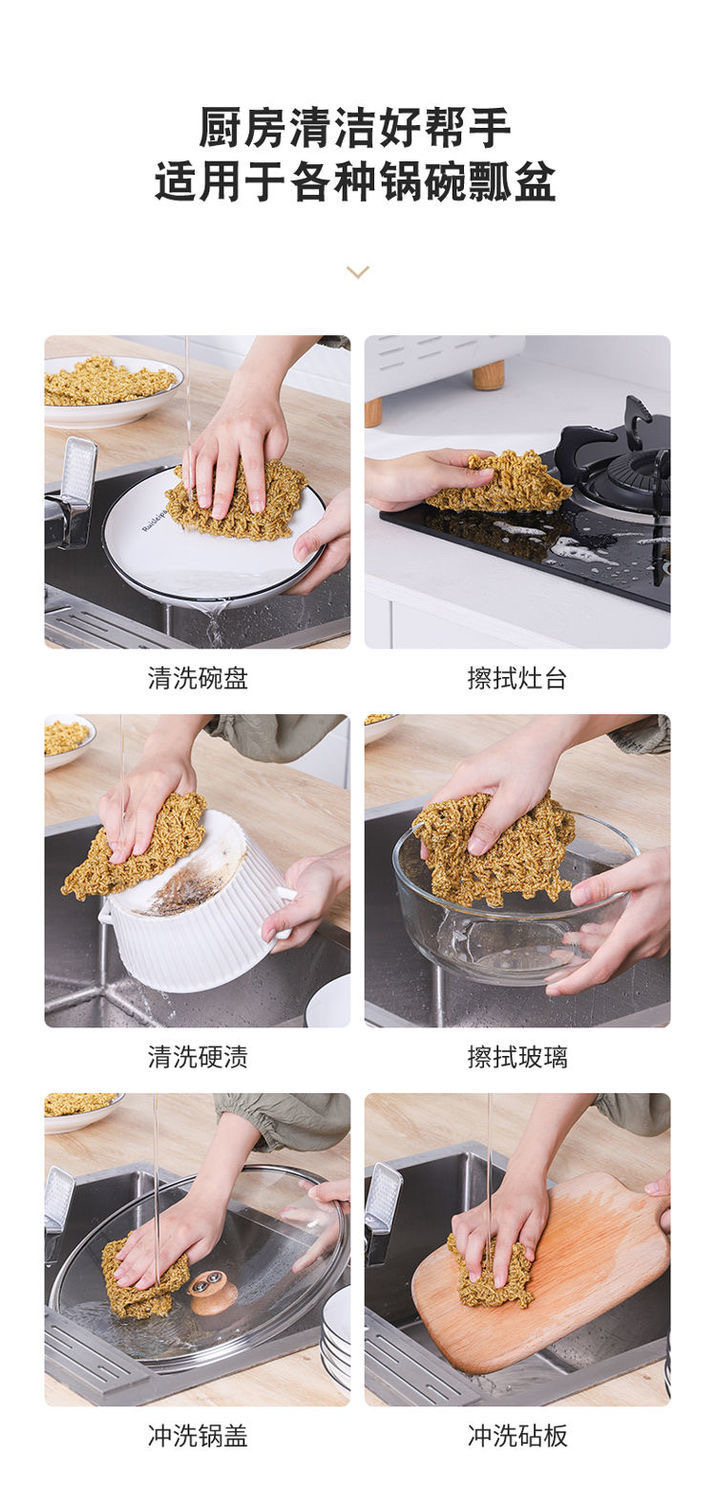 厨房清洁好帮手
适用于各种锅碗瓢盆

清洗碗盘

擦拭灶台

清洗硬渍

擦拭玻璃

冲洗锅盖

冲洗砧板