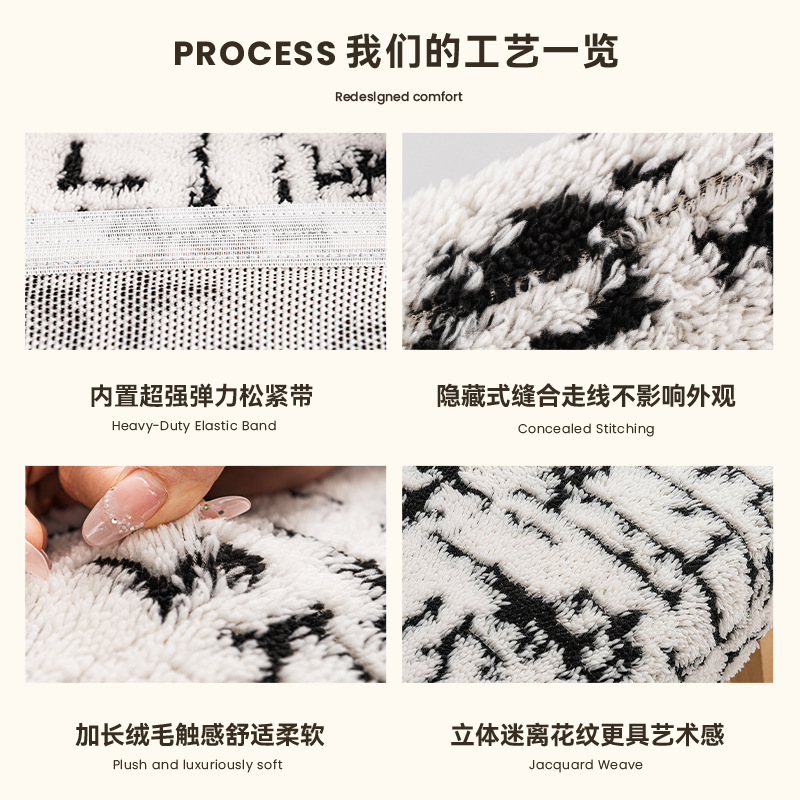 PROCESS 我们的工艺一览

Redesigned comfort

内置超强弹力松紧带

Heavy-Duty Elastic Band

隐藏式缝合走线不影响外观

Concealed Stitching

加长绒毛触感舒适柔软

Plush and luxuriously soft

立体迷离花纹更具艺术感

Jacquard Weave