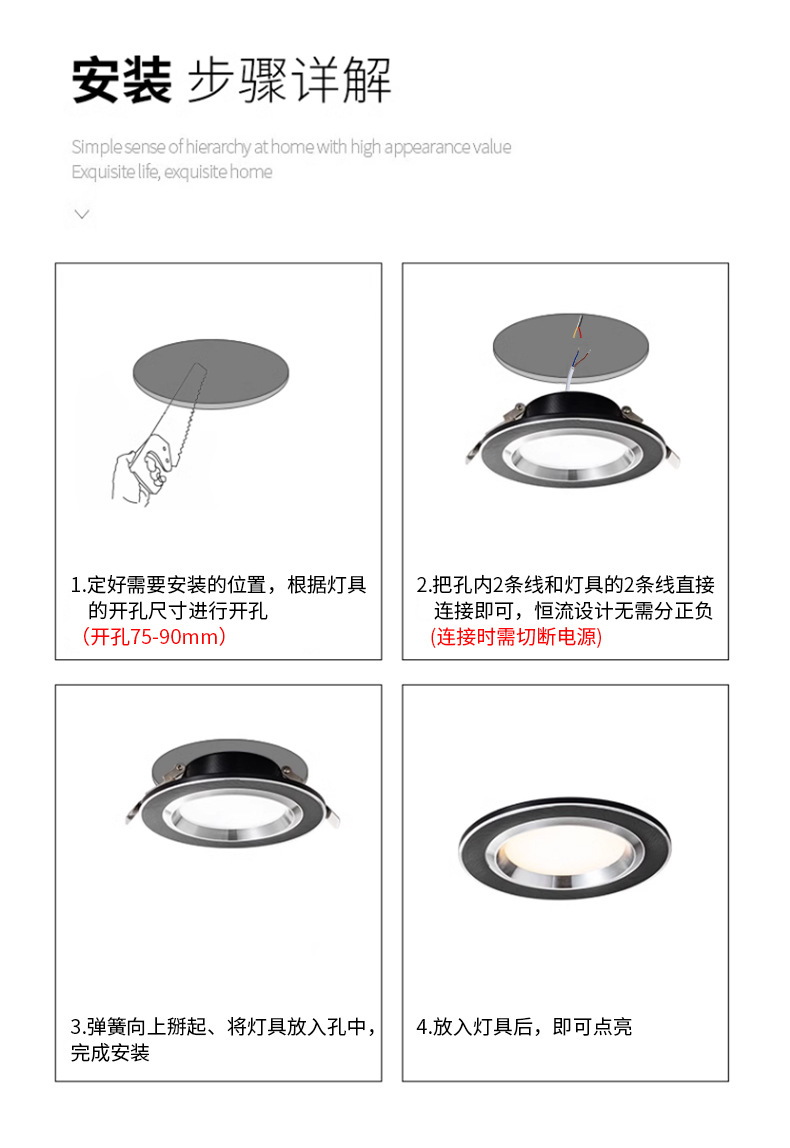 安装 步骤详解

Simple sense of hierarchy at home with high appearance value
Exquisite life, exquisite home

1.定好需要安装的位置，根据灯具的开孔尺寸进行开孔
（开孔75-90mm）

2.把孔内2条线和灯具的2条线直接连接即可，恒流设计无需分正负
(连接时需切断电源)

3.弹簧向上掰起、将灯具放入孔中，完成安装

4.放入灯具后，即可点亮