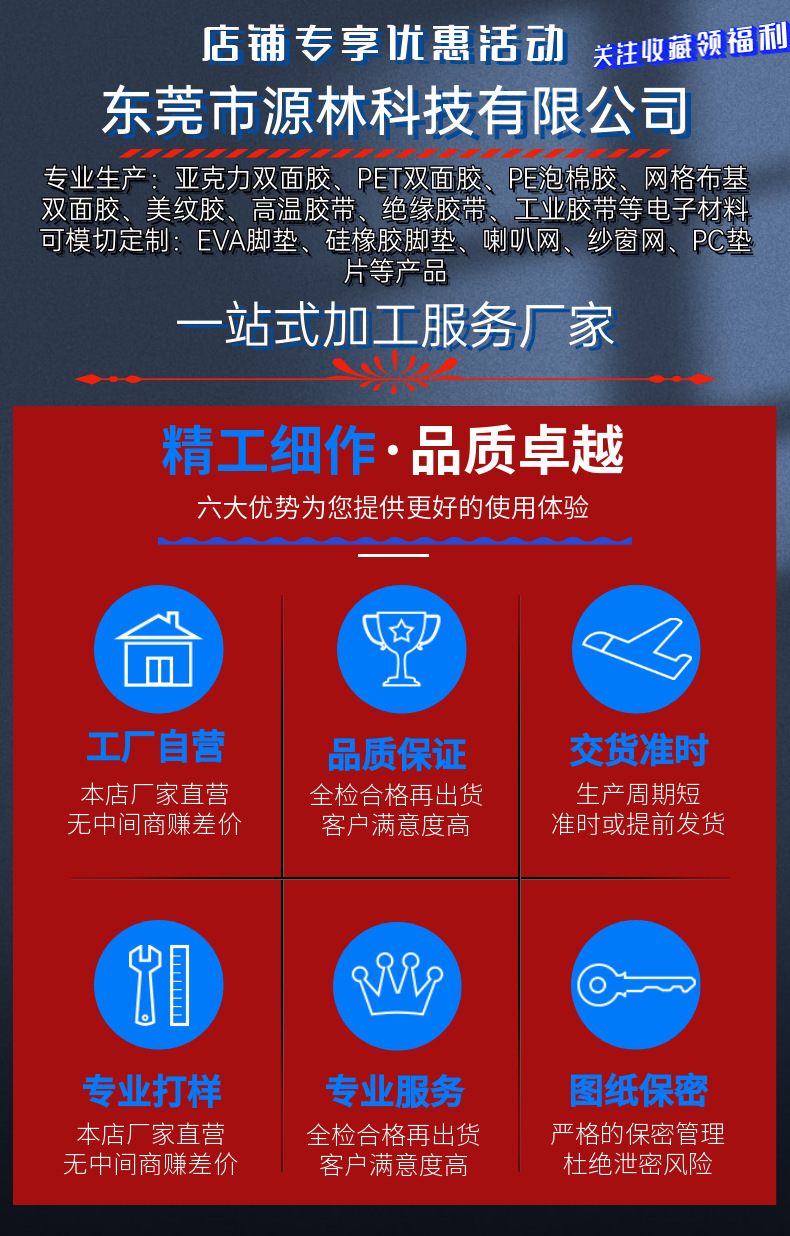 店铺专享优惠活动

关注收藏领福利

东莞市源林科技有限公司

专业生产：亚克力双面胶、PET双面胶、PE泡棉胶、网格布基双面胶、美纹胶、高温胶带、绝缘胶带、工业胶带等电子材料可模切定制：EVA脚垫、硅橡胶脚垫、喇叭网、纱窗网、PC垫片等产品

一站式加工服务厂家

精工细作·品质卓越

六大优势为您提供更好的使用体验

工厂自营
本店厂家直营
无中间商赚差价

品质保证
全检合格再出货
客户满意度高

交货准时
生产周期短
准时或提前发货

专业打样
本店厂家直营
无中间商赚差价

专业服务
全检合格再出货
客户满意度高

图纸保密
严格的保密管理
杜绝泄密风险