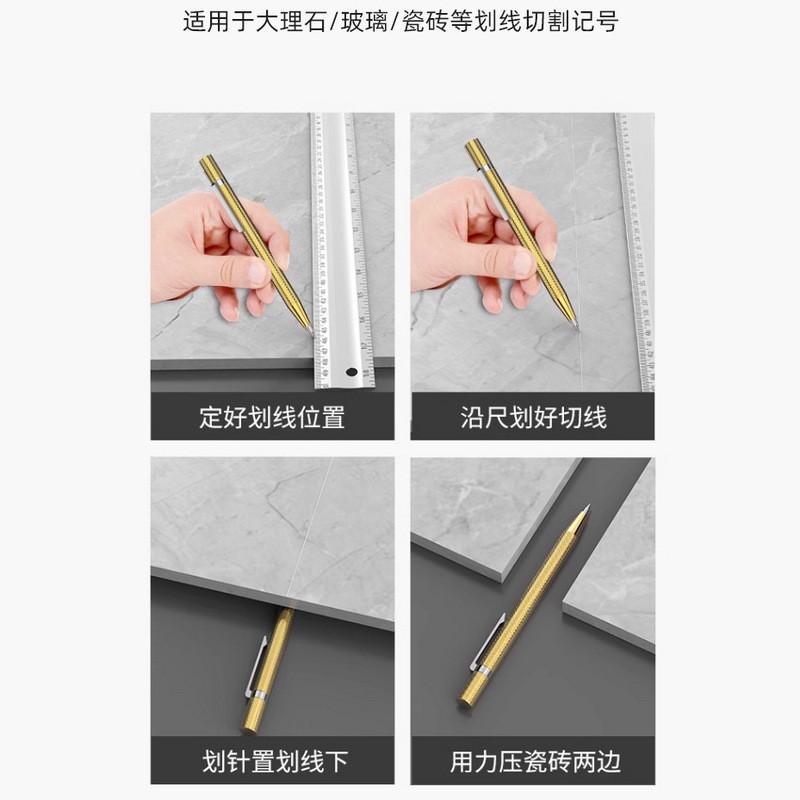 适用于大理石/玻璃/瓷砖等划线切割记号

定好划线位置

沿尺划好切线

划针置划线下

用力压瓷砖两边