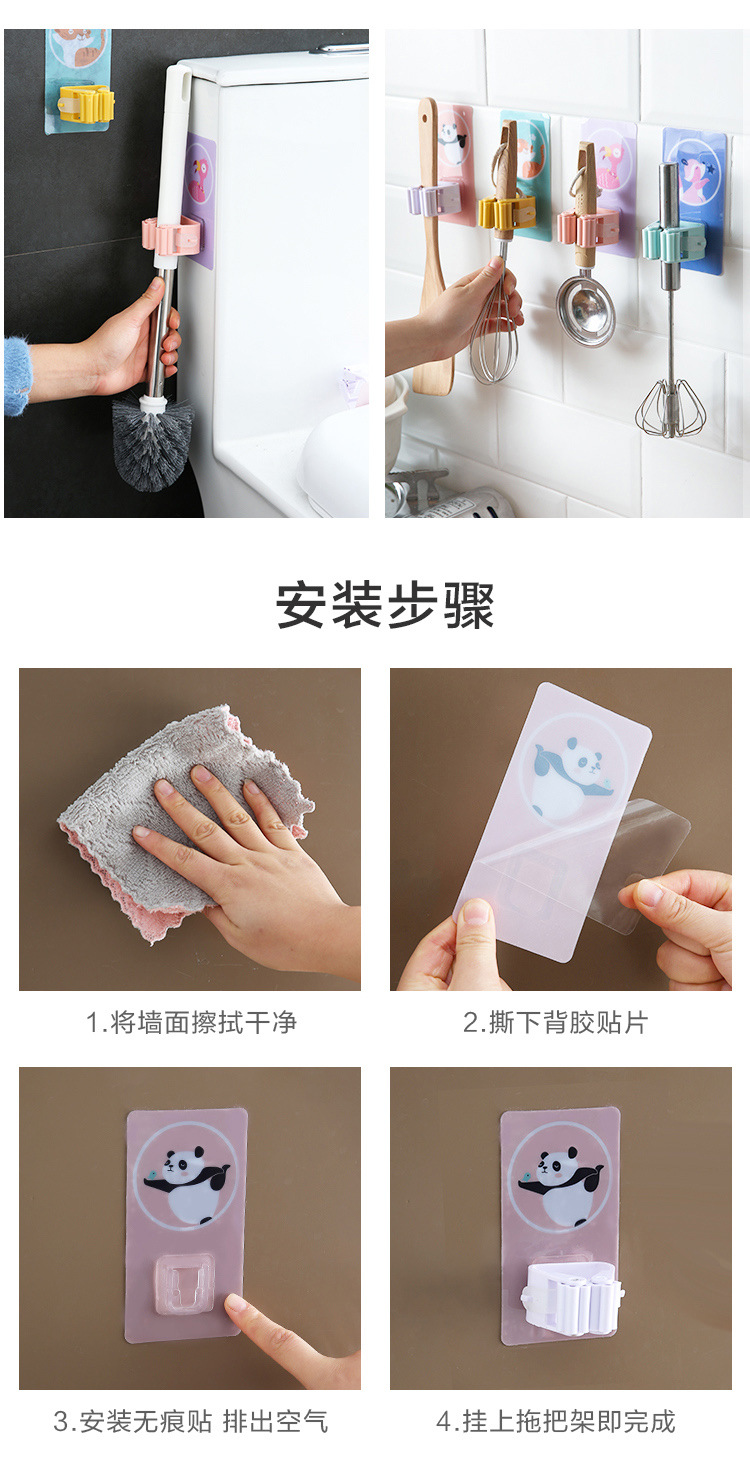 安装步骤

1.将墙面擦拭干净

2.撕下背胶贴片

3.安装无痕贴 排出空气

4.挂上拖把架即完成