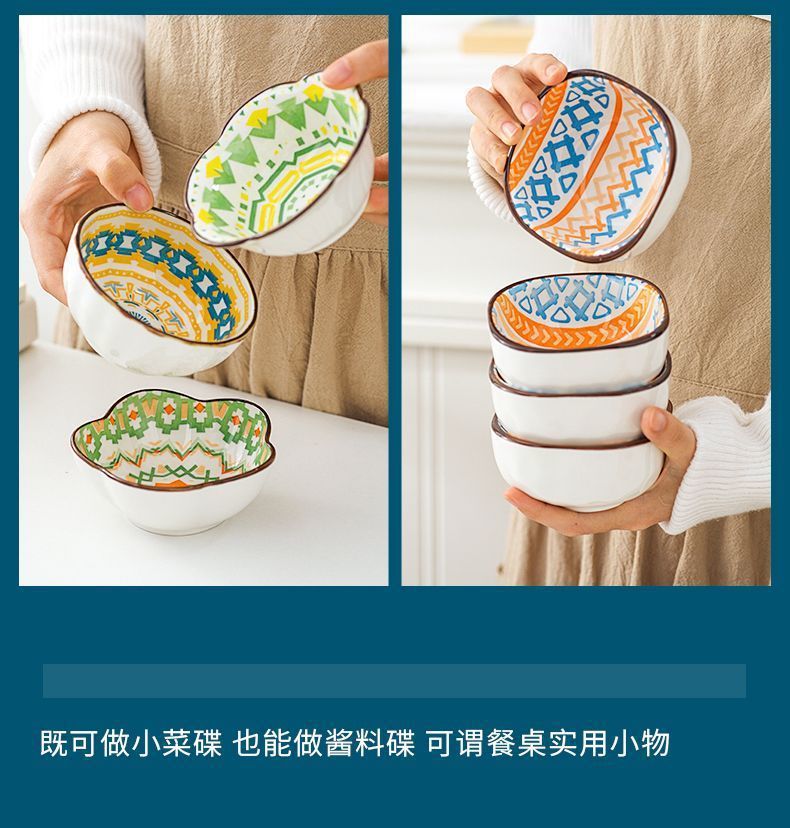 既可做小菜碟 也能做酱料碟 可谓餐桌实用小物