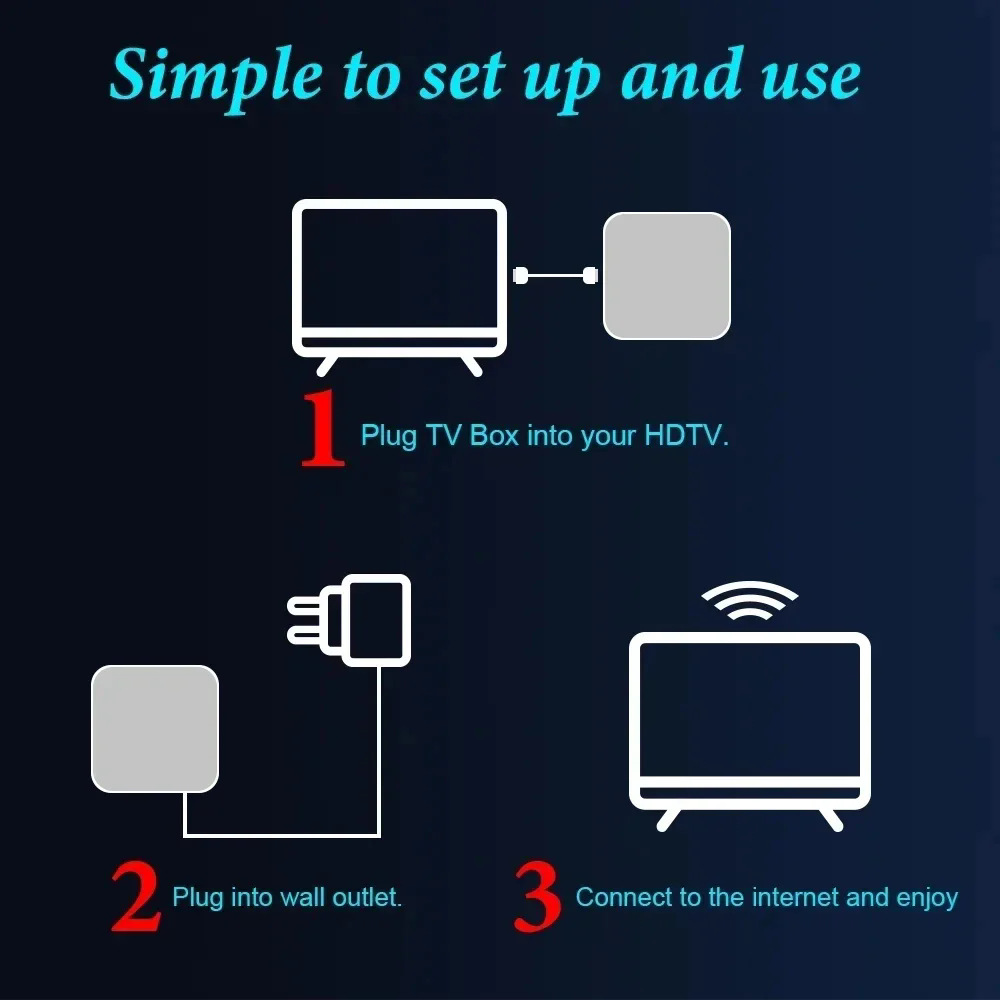 Simple to set up and use

1 Plug TV Box into your HDTV.

2 Plug into wall outlet.

3 Connect to the internet and enjoy