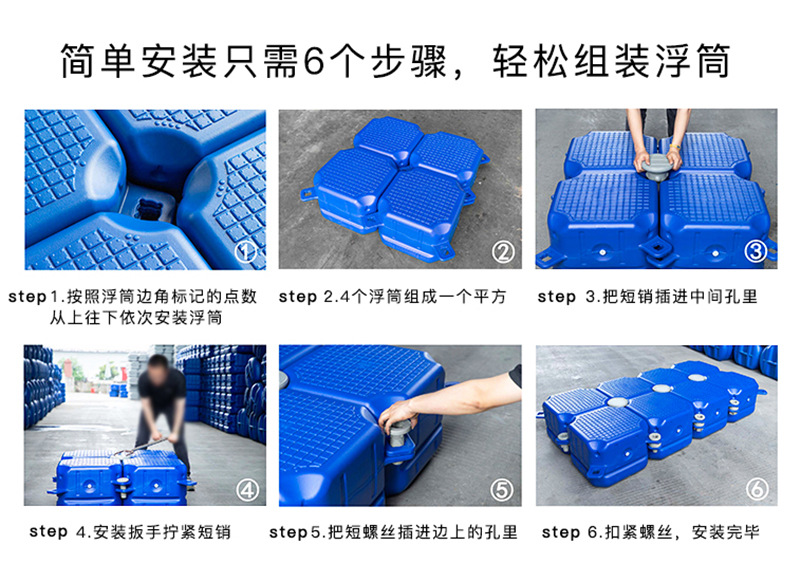 简单安装只需6个步骤，轻松组装浮筒

①

step 1.按照浮筒边角标记的点数从上往下依次安装浮筒

②

step 2.4个浮筒组成一个平方

③

step 3.把短销插进中间孔里

④

step 4.安装扳手拧紧短销

⑤

step5.把短螺丝插进边上的孔里

⑥

step 6.扣紧螺丝，安装完毕