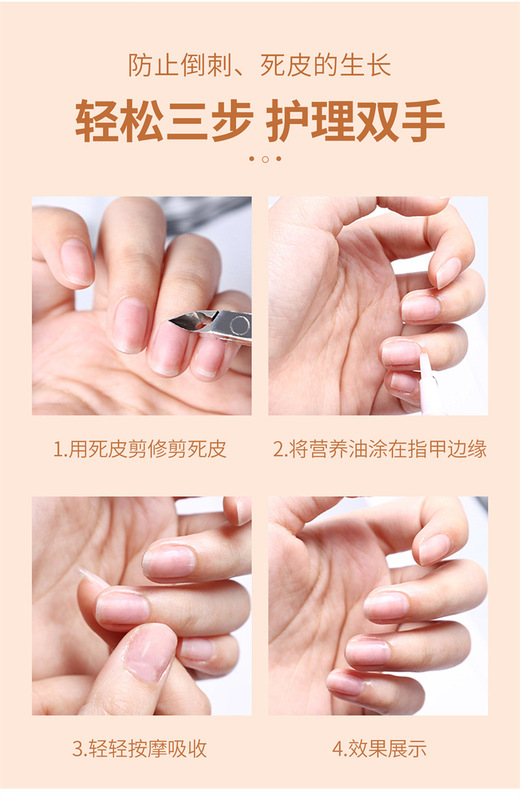 防止倒刺、死皮的生长

轻松三步 护理双手

1.用死皮剪修剪死皮

2.将营养油涂在指甲边缘

3.轻轻按摩吸收

4.效果展示