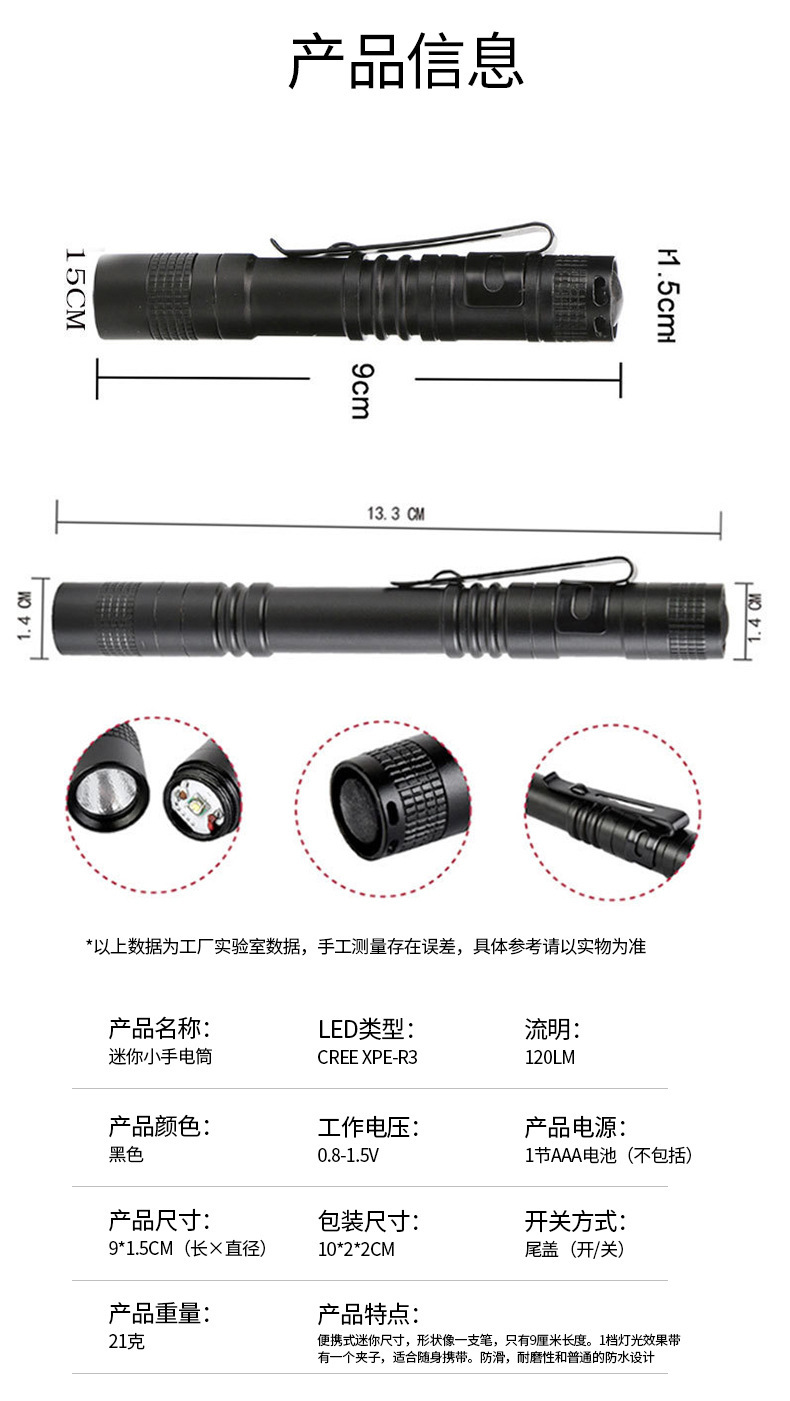 产品信息

1.5CM

1.5cm

9cm

13.3 CM

1.4 CM

1.4 CM

*以上数据为工厂实验室数据，手工测量存在误差，具体参考请以实物为准

产品名称：
迷你小手电筒

LED类型：
CREE XPE-R3

流明：
120LM

产品颜色：
黑色

工作电压：
0.8-1.5V

产品电源：
1节AAA电池（不包括）

产品尺寸：
9*1.5CM（长×直径）

包装尺寸：
10*2*2CM

开关方式：
尾盖（开/关）

产品重量：
21克

产品特点：
便携式迷你尺寸，形状像一支笔，只有9厘米长度。1档灯光效果带有一个夹子，适合随身携带。防滑，耐磨性和普通的防水设计