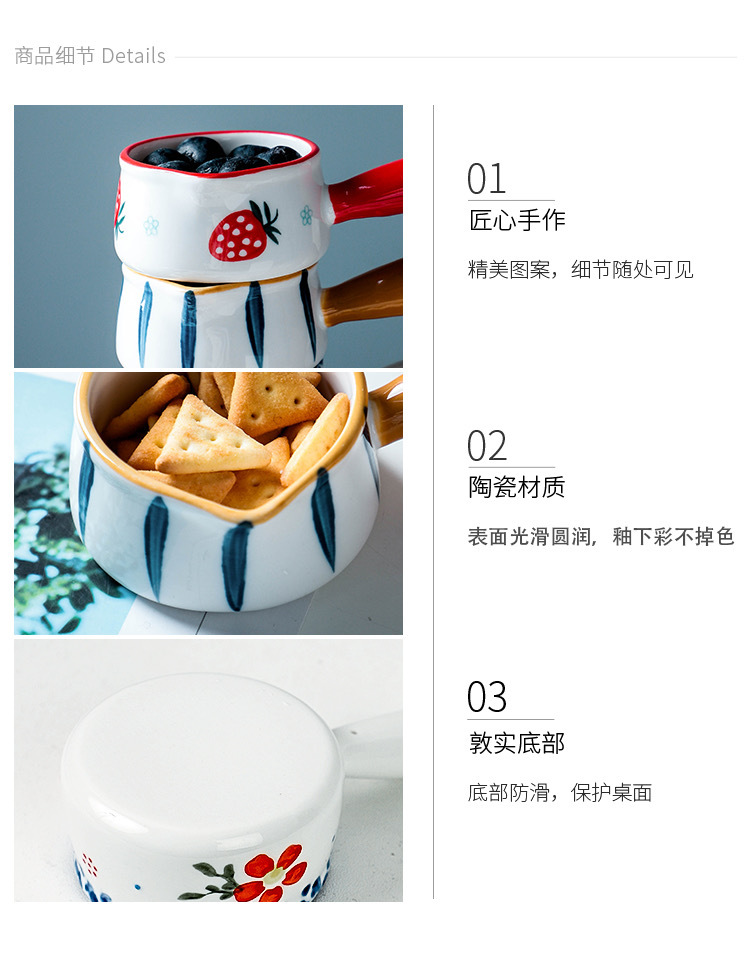 商品细节 Details

01
匠心手作

精美图案，细节随处可见

02
陶瓷材质

表面光滑圆润，釉下彩不掉色

03
敦实底部

底部防滑，保护桌面