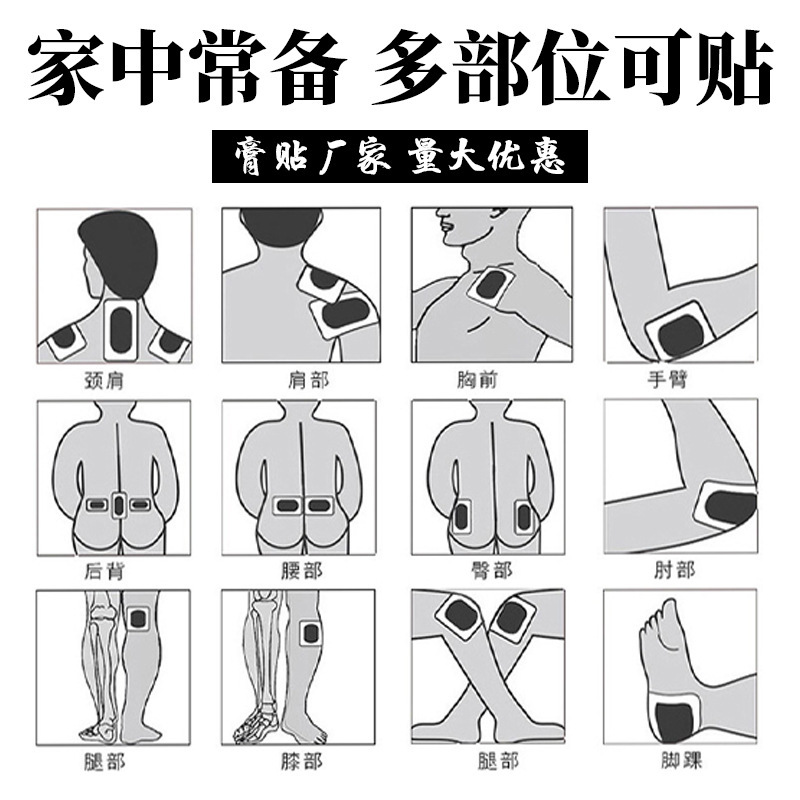 家中常备 多部位可贴

膏贴厂家 量大优惠

颈肩

肩部

胸前

手臂

后背

腰部

臀部

肘部

腿部

膝部

腿部

脚踝