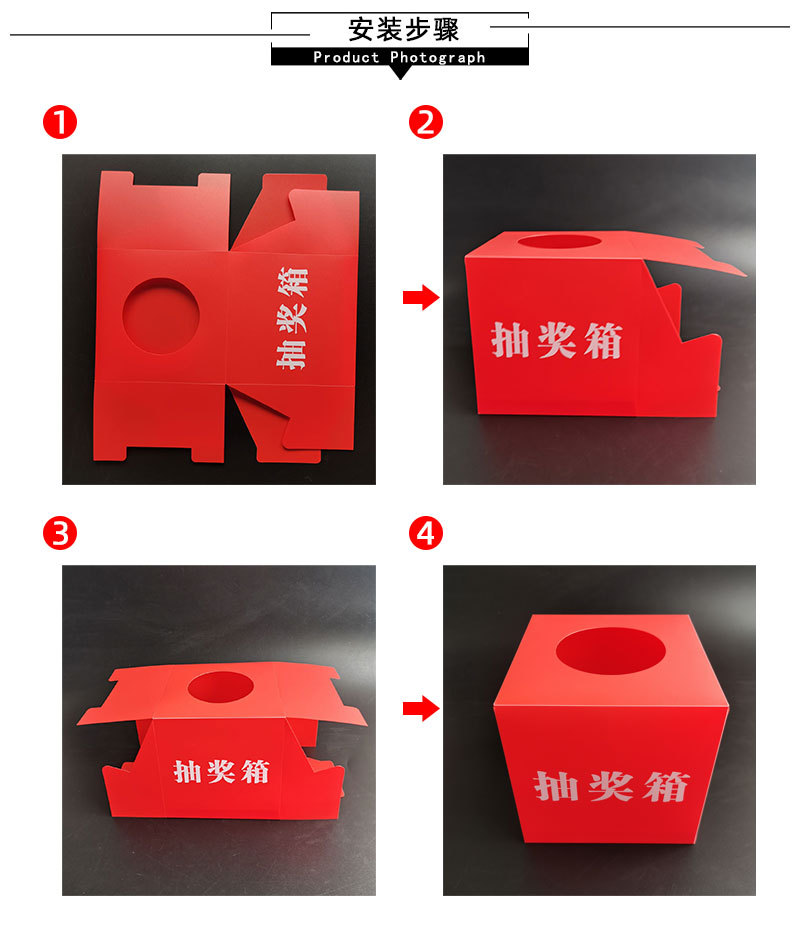 安装步骤
Product Photograph

1

抽奖箱

2

抽奖箱

3

抽奖箱

4

抽奖箱