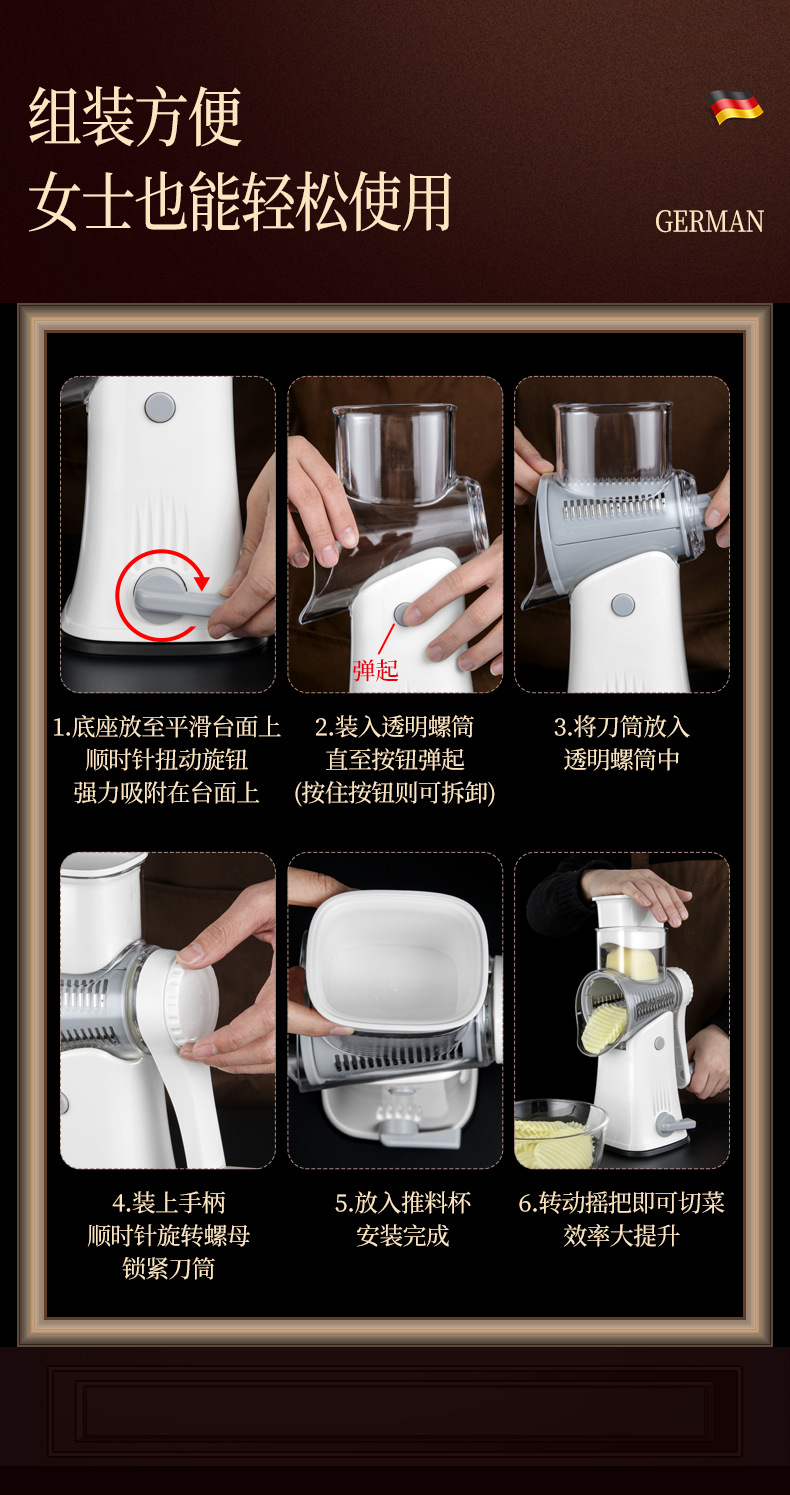 组装方便
女士也能轻松使用

GERMAN

弹起

1.底座放至平滑台面上
顺时针扭动旋钮
强力吸附在台面上

2.装入透明螺筒
直至按钮弹起
(按住按钮则可拆卸)

3.将刀筒放入
透明螺筒中

4.装上手柄
顺时针旋转螺母
锁紧刀筒

5.放入推料杯
安装完成

6.转动摇把即可切菜
效率大提升