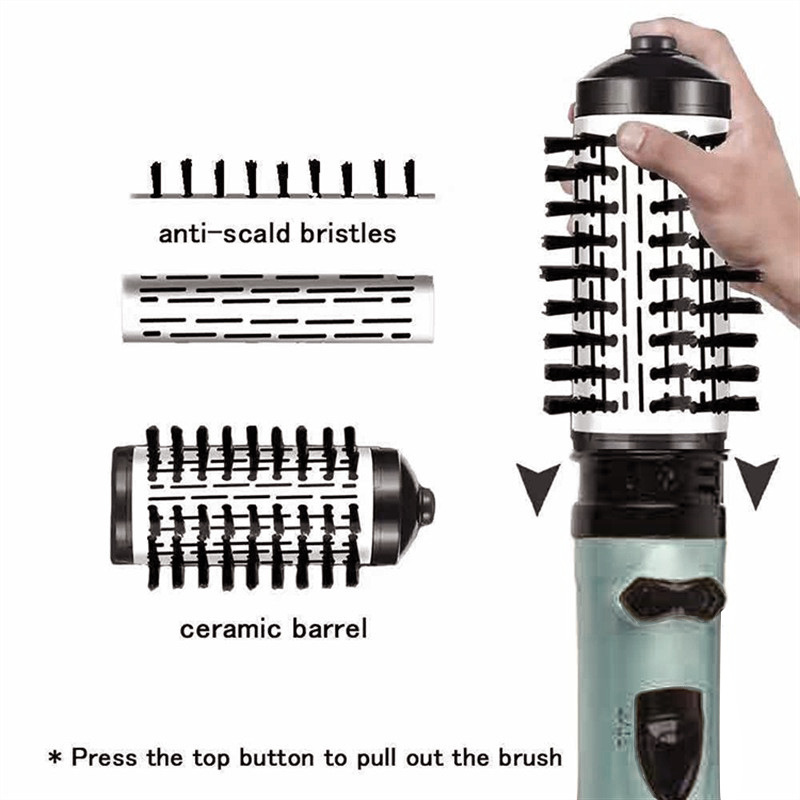 anti-scald bristles

ceramic barrel

* Press the top button to pull out the brush