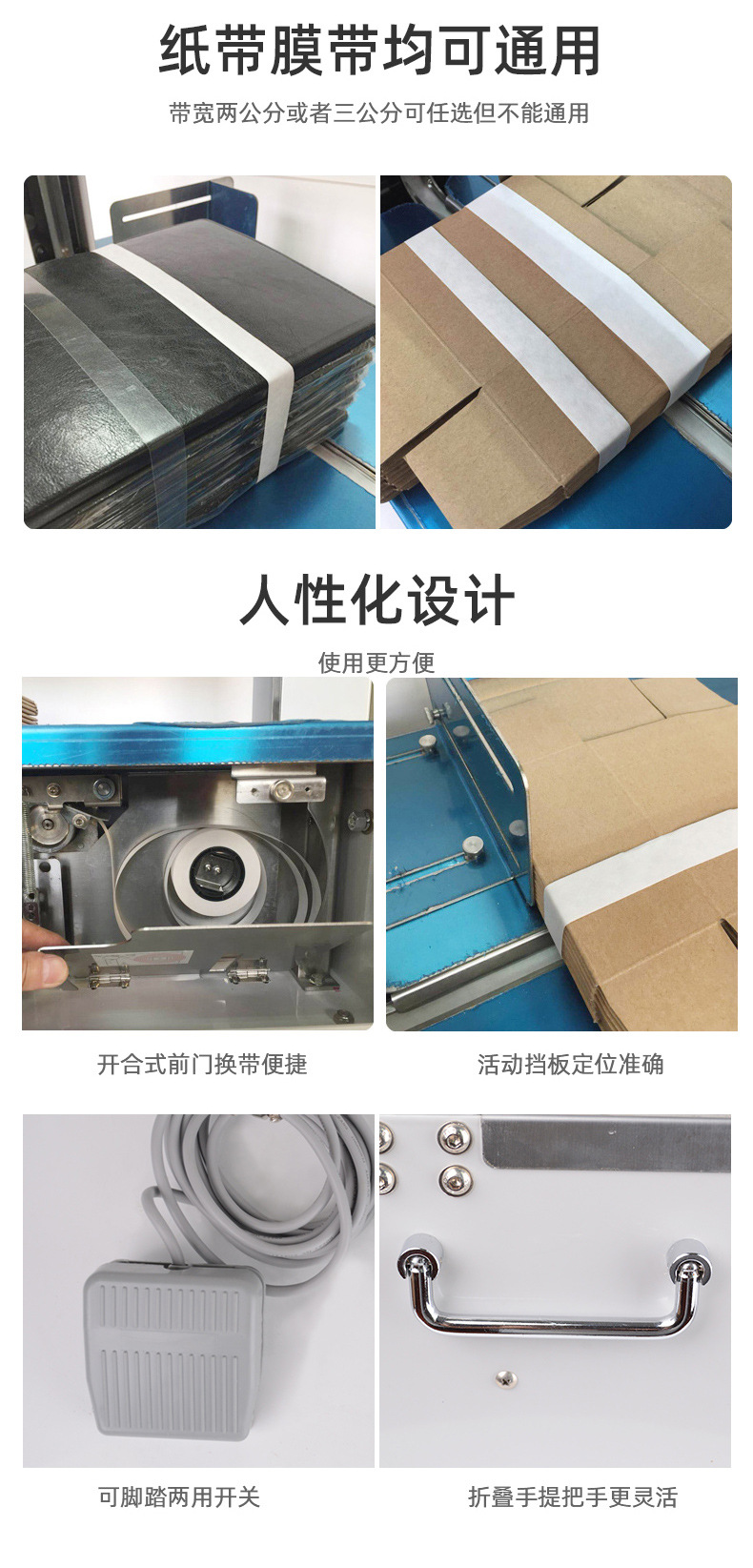 纸带膜带均可通用

带宽两公分或者三公分可任选但不能通用

人性化设计

使用更方便

开合式前门换带便捷

活动挡板定位准确

可脚踏两用开关

折叠手提把手更灵活