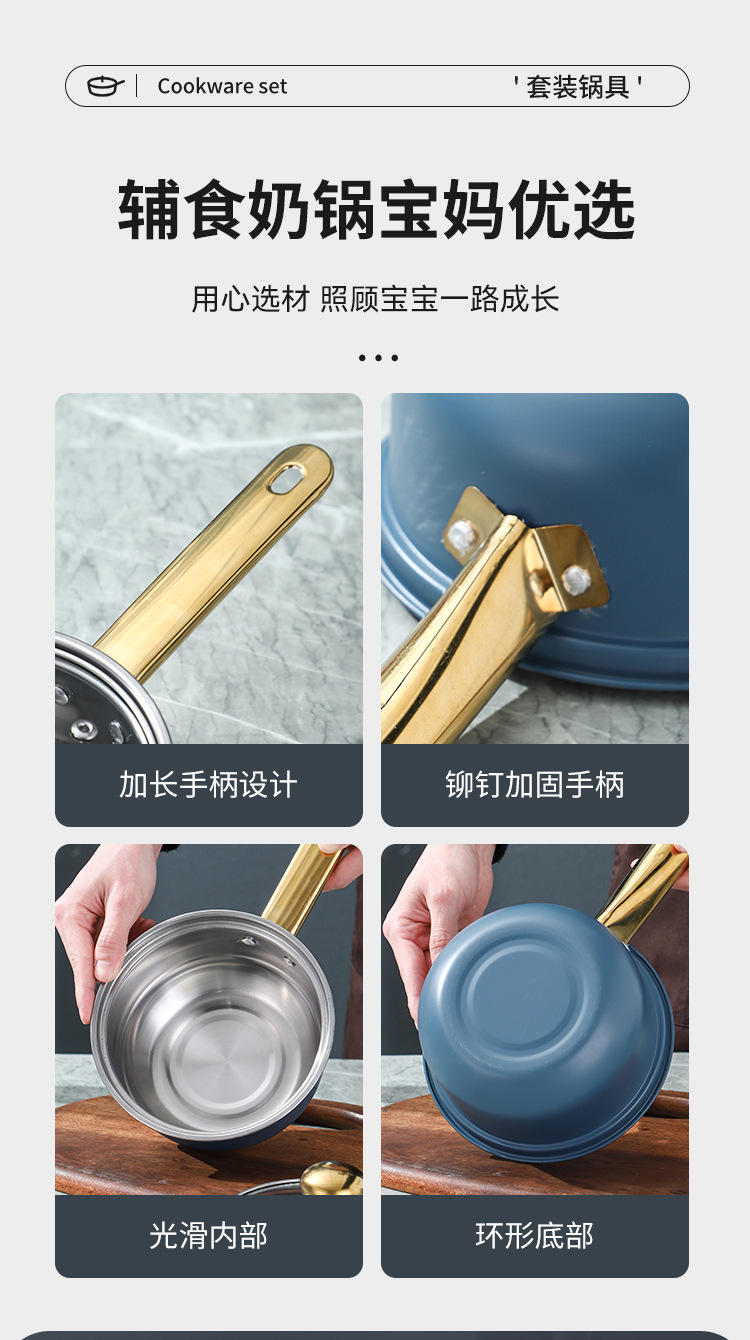 Cookware set ' 套装锅具 '

辅食奶锅宝妈优选

用心选材 照顾宝宝一路成长

...

加长手柄设计

铆钉加固手柄

光滑内部

环形底部