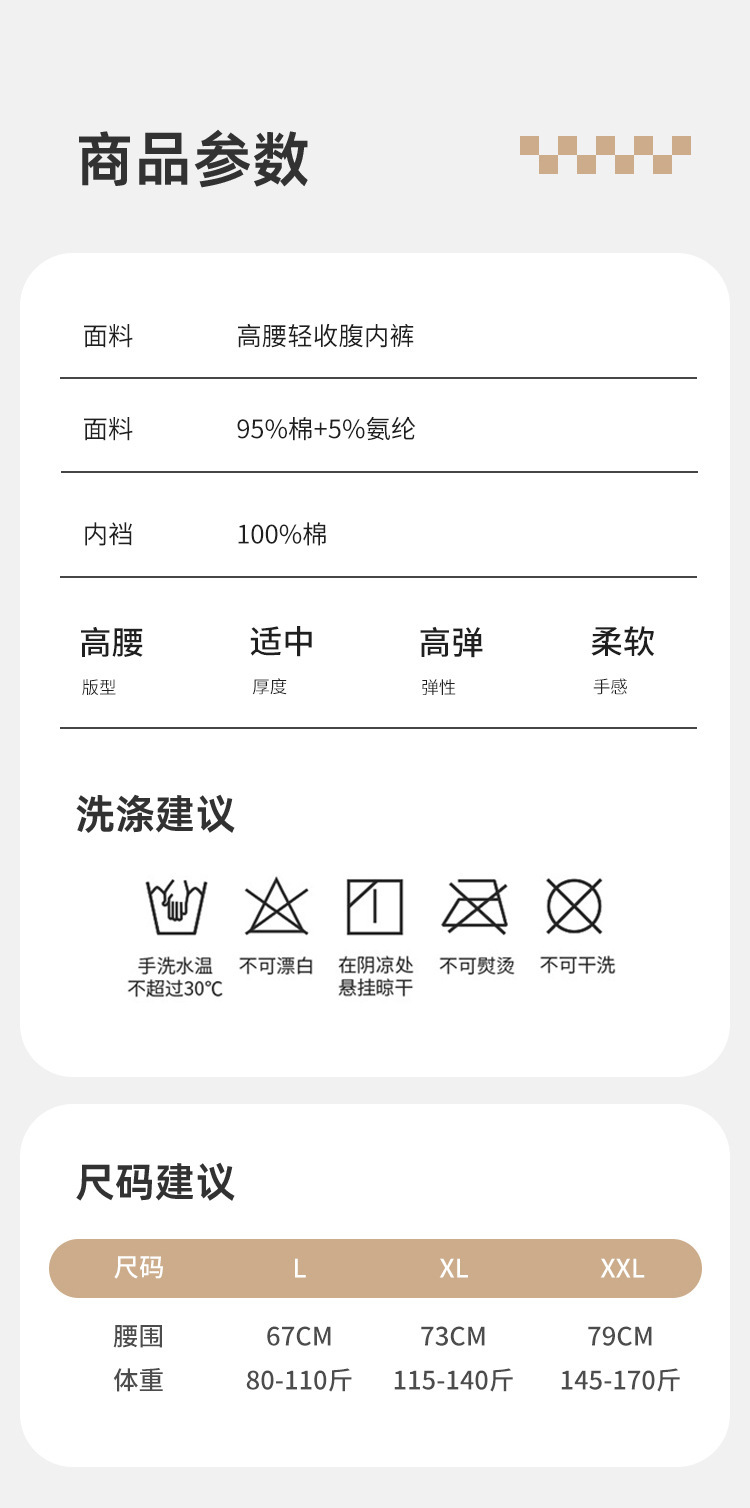 商品参数

面料 高腰轻收腹内裤

面料 95%棉+5%氨纶

内裆 100%棉

高腰
版型

适中
厚度

高弹
弹性

柔软
手感

洗涤建议

手洗水温
不超过30℃

不可漂白

在阴凉处
悬挂晾干

不可熨烫

不可干洗

尺码建议

| 尺码 | L | XL | XXL |
|---|---|---|---|
| 腰围 | 67CM | 73CM | 79CM |
| 体重 | 80-110斤 | 115-140斤 | 145-170斤 |