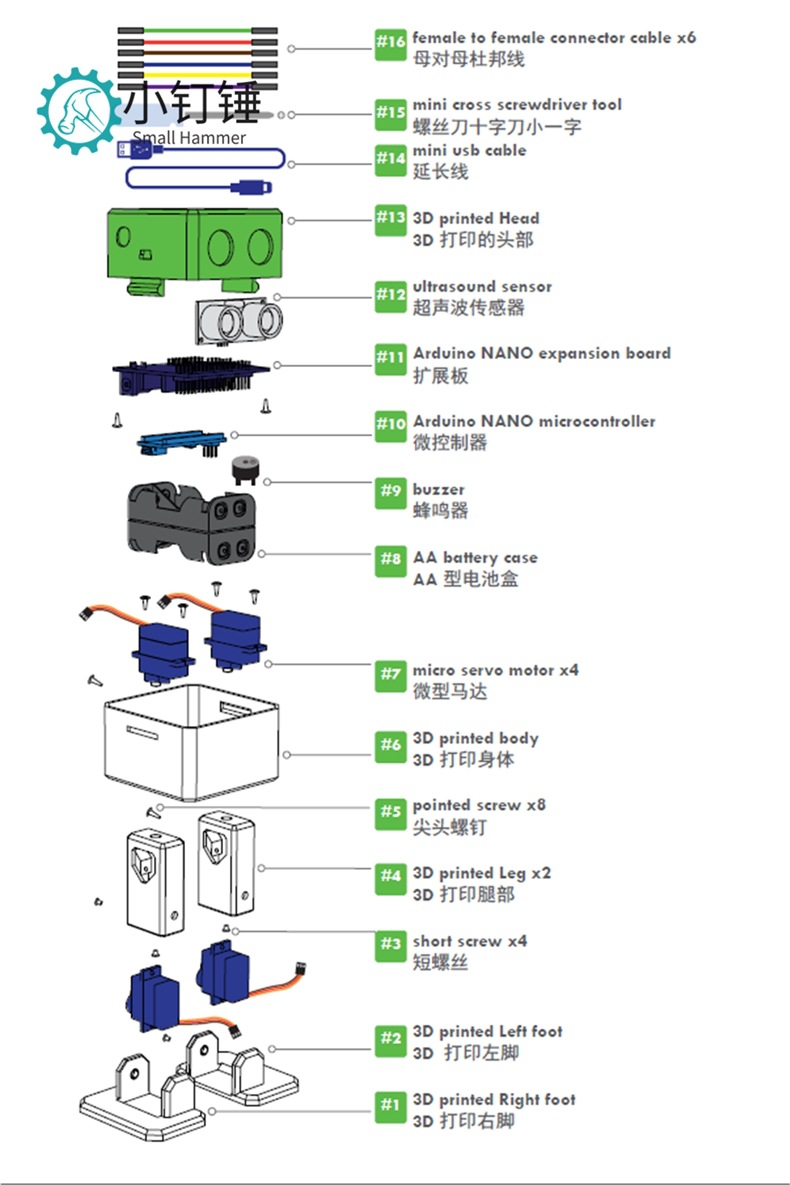 小钉锤
Small Hammer

#16 female to female connector cable x6
母对母杜邦线

#15 mini cross screwdriver tool
螺丝刀十字刀小一字

#14 mini usb cable
延长线

#13 3D printed Head
3D 打印的头部

#12 ultrasound sensor
超声波传感器

#11 Arduino NANO expansion board
扩展板

#10 Arduino NANO microcontroller
微控制器

#9 buzzer
蜂鸣器

#8 AA battery case
AA 型电池盒

#7 micro servo motor x4
微型马达

#6 3D printed body
3D 打印身体

#5 pointed screw x8
尖头螺钉

#4 3D printed Leg x2
3D 打印腿部

#3 short screw x4
短螺丝

#2 3D printed Left foot
3D 打印左脚

#1 3D printed Right foot
3D 打印右脚