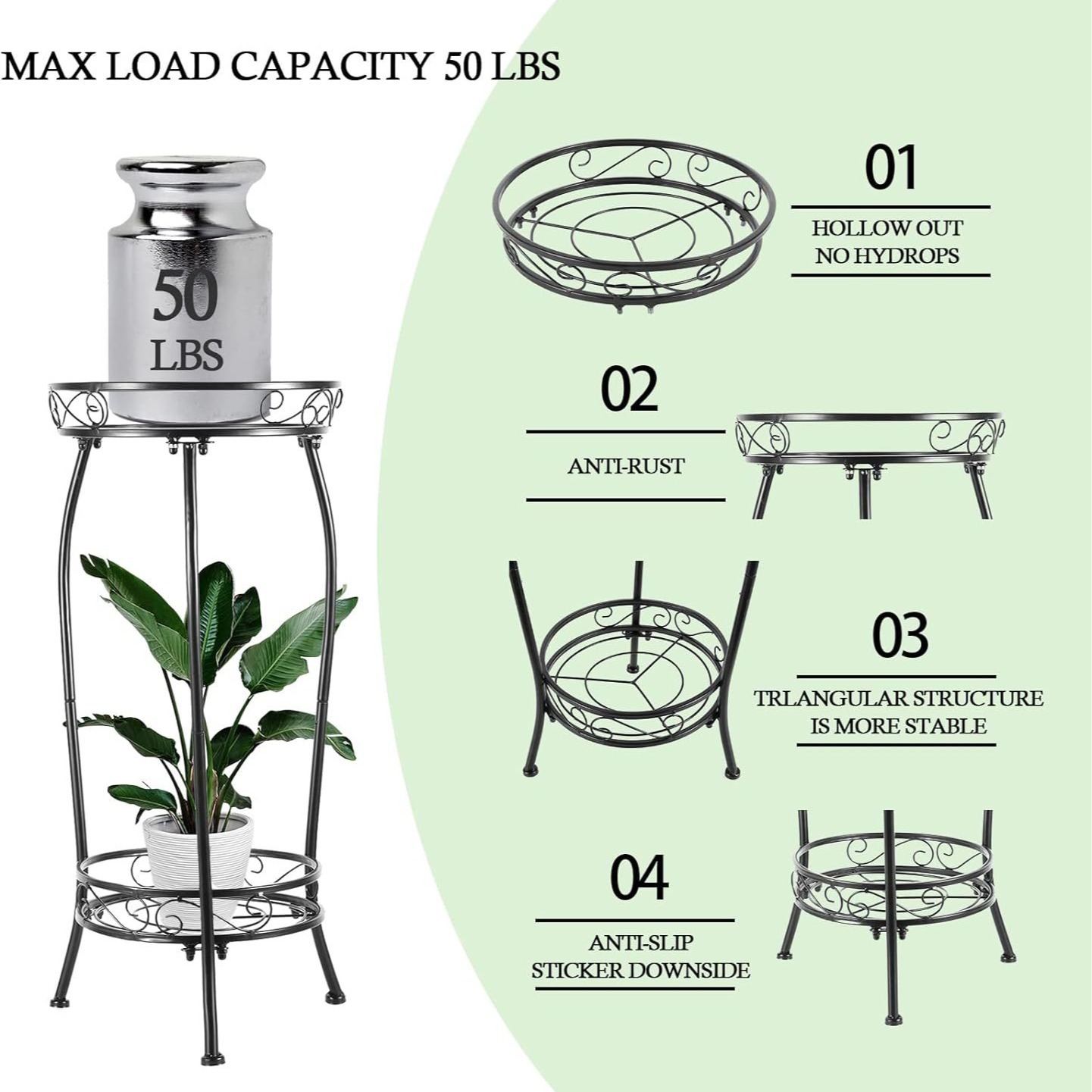 MAX LOAD CAPACITY 50 LBS

50
LBS

01
HOLLOW OUT
NO HYDROPS

02
ANTI-RUST

03
TRLANGULAR STRUCTURE
IS MORE STABLE

04
ANTI-SLIP
STICKER DOWNSIDE