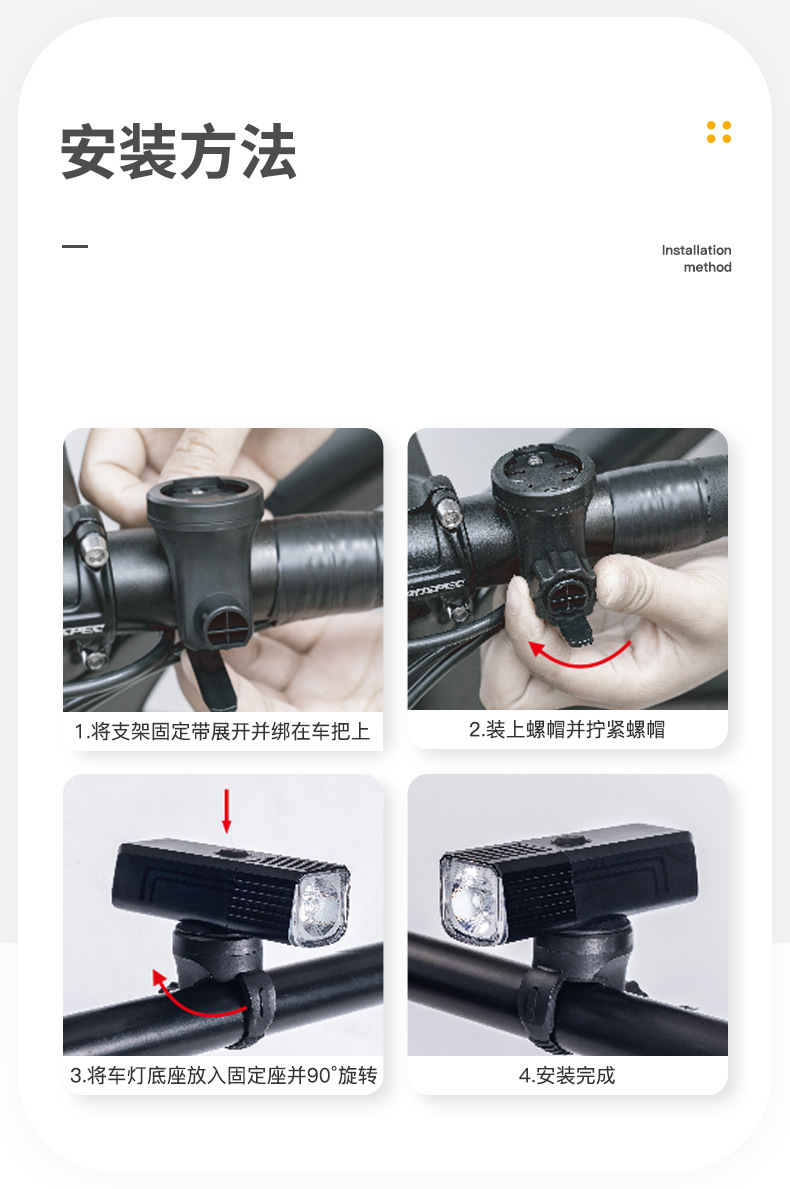 安装方法

Installation method

1.将支架固定带展开并绑在车把上

2.装上螺帽并拧紧螺帽

3.将车灯底座放入固定座并90°旋转

4.安装完成