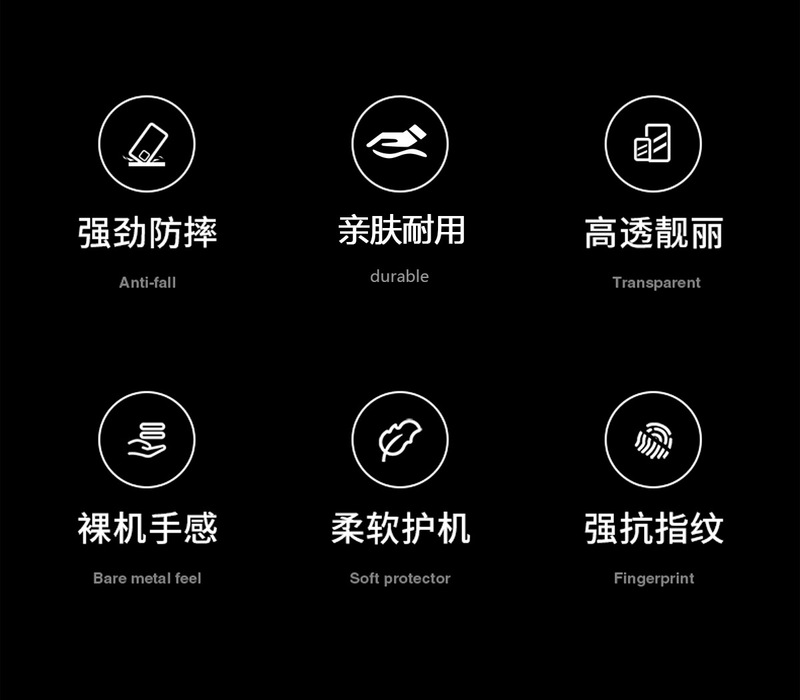 强劲防摔

Anti-fall

亲肤耐用

durable

高透靓丽

Transparent

裸机手感

Bare metal feel

柔软护机

Soft protector

强抗指纹

Fingerprint