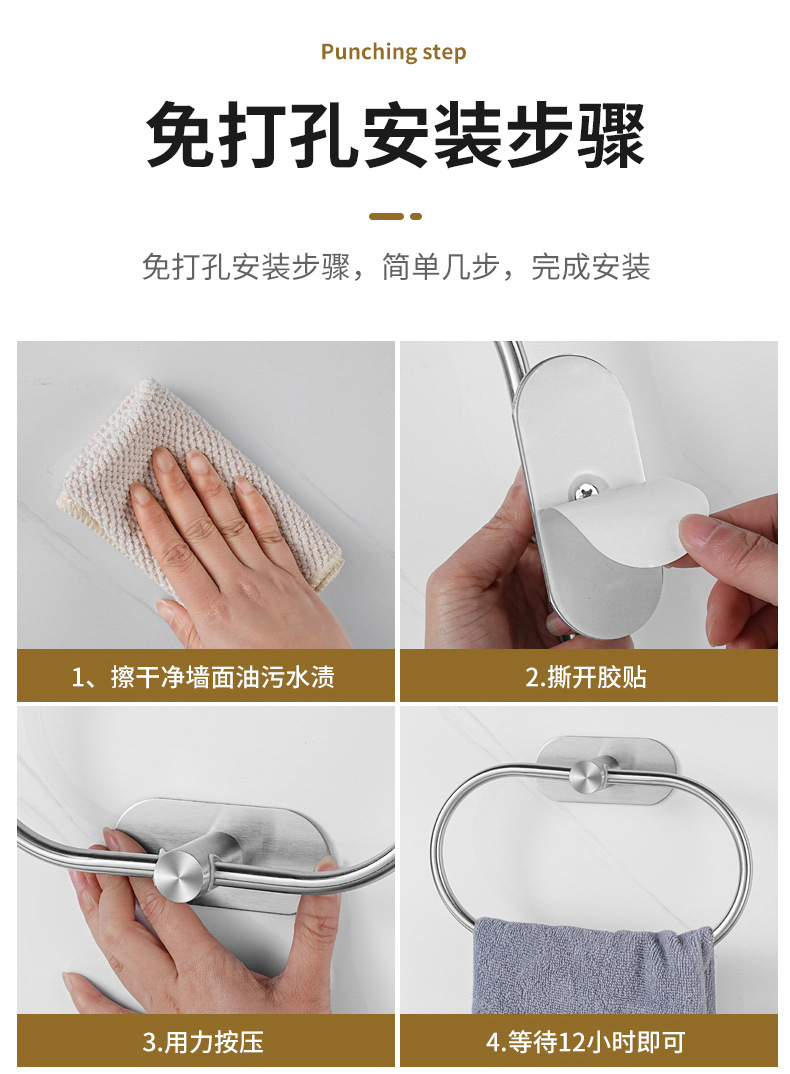 Punching step

免打孔安装步骤

免打孔安装步骤，简单几步，完成安装

1、擦干净墙面油污水渍

2.撕开胶贴

3.用力按压

4.等待12小时即可