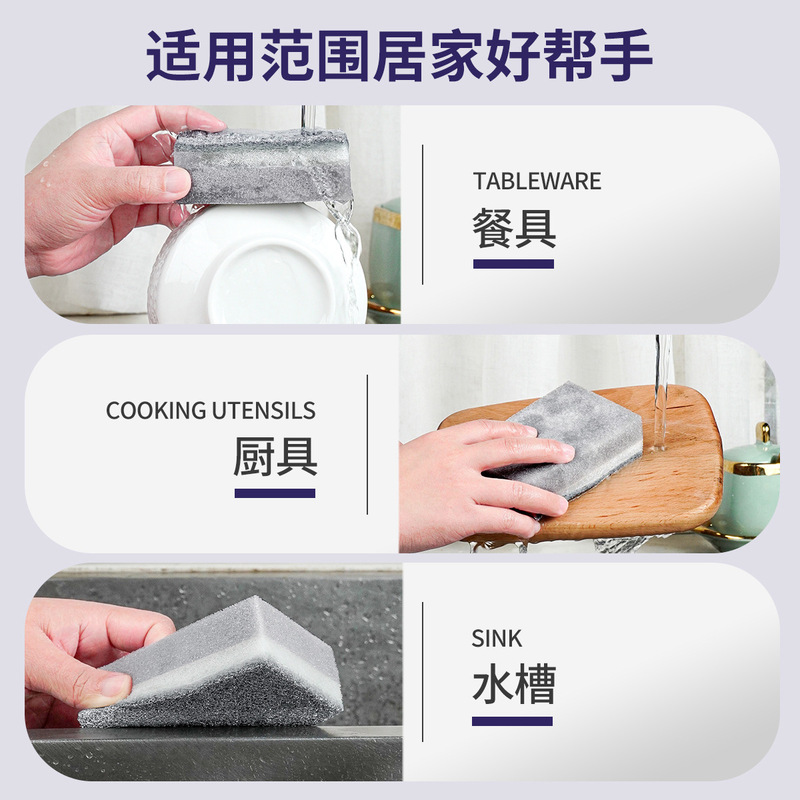 适用范围居家好帮手

TABLEWARE
餐具

COOKING UTENSILS
厨具

SINK
水槽