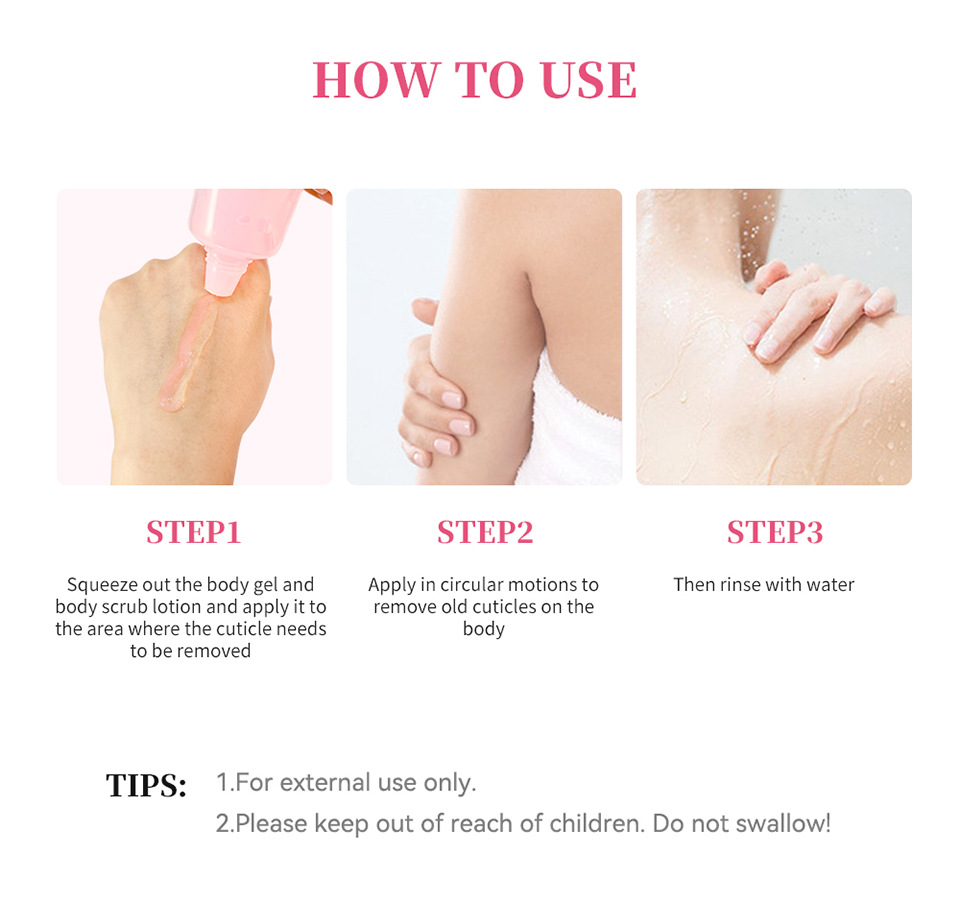 HOW TO USE

STEP1

Squeeze out the body gel and body scrub lotion and apply it to the area where the cuticle needs to be removed

STEP2

Apply in circular motions to remove old cuticles on the body

STEP3

Then rinse with water

TIPS: 1.For external use only.

2.Please keep out of reach of children. Do not swallow!