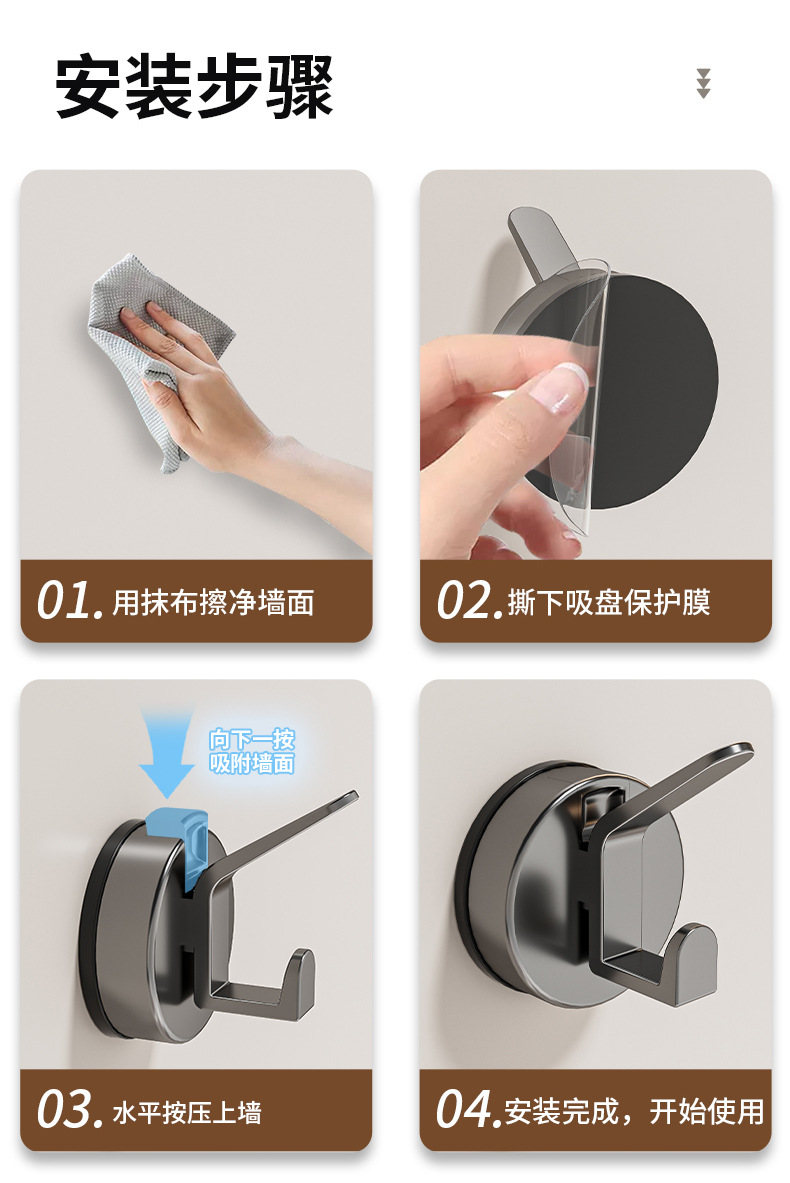 安装步骤

01. 用抹布擦净墙面

02. 撕下吸盘保护膜

向下一按
吸附墙面

03. 水平按压上墙

04. 安装完成，开始使用