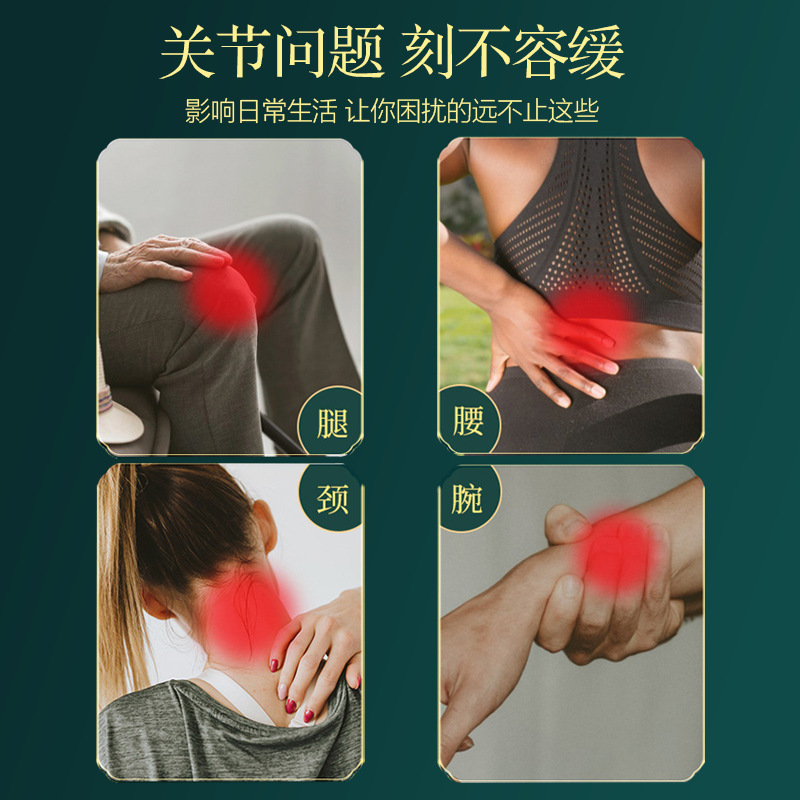 关节问题 刻不容缓

影响日常生活 让你困扰的远不止这些

腿

腰

颈

腕