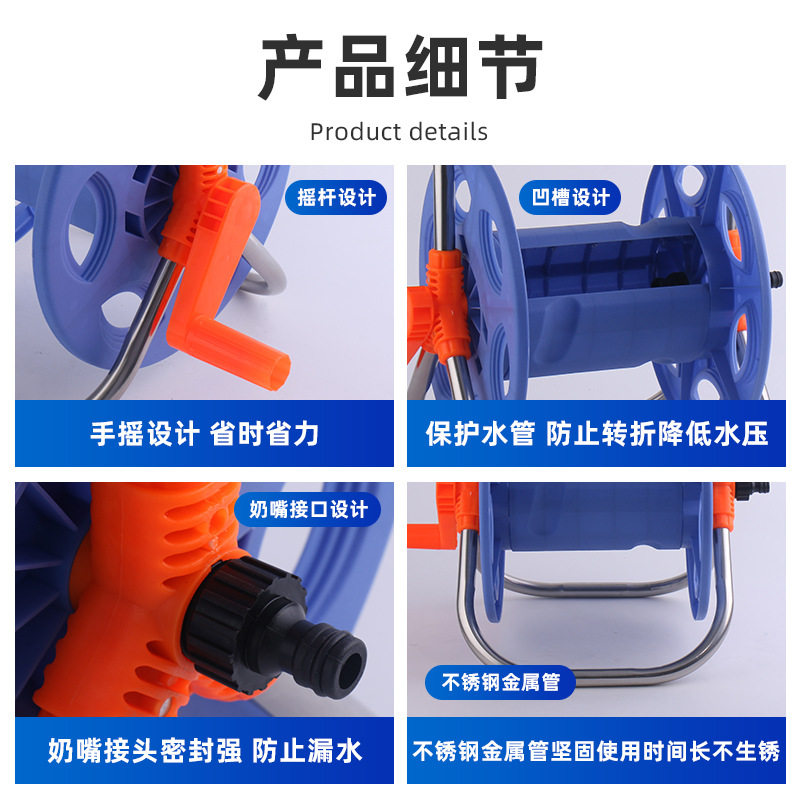 产品细节
Product details

摇杆设计
手摇设计 省时省力

凹槽设计
保护水管 防止转折降低水压

奶嘴接口设计
奶嘴接头密封强 防止漏水

不锈钢金属管
不锈钢金属管坚固使用时间长不生锈