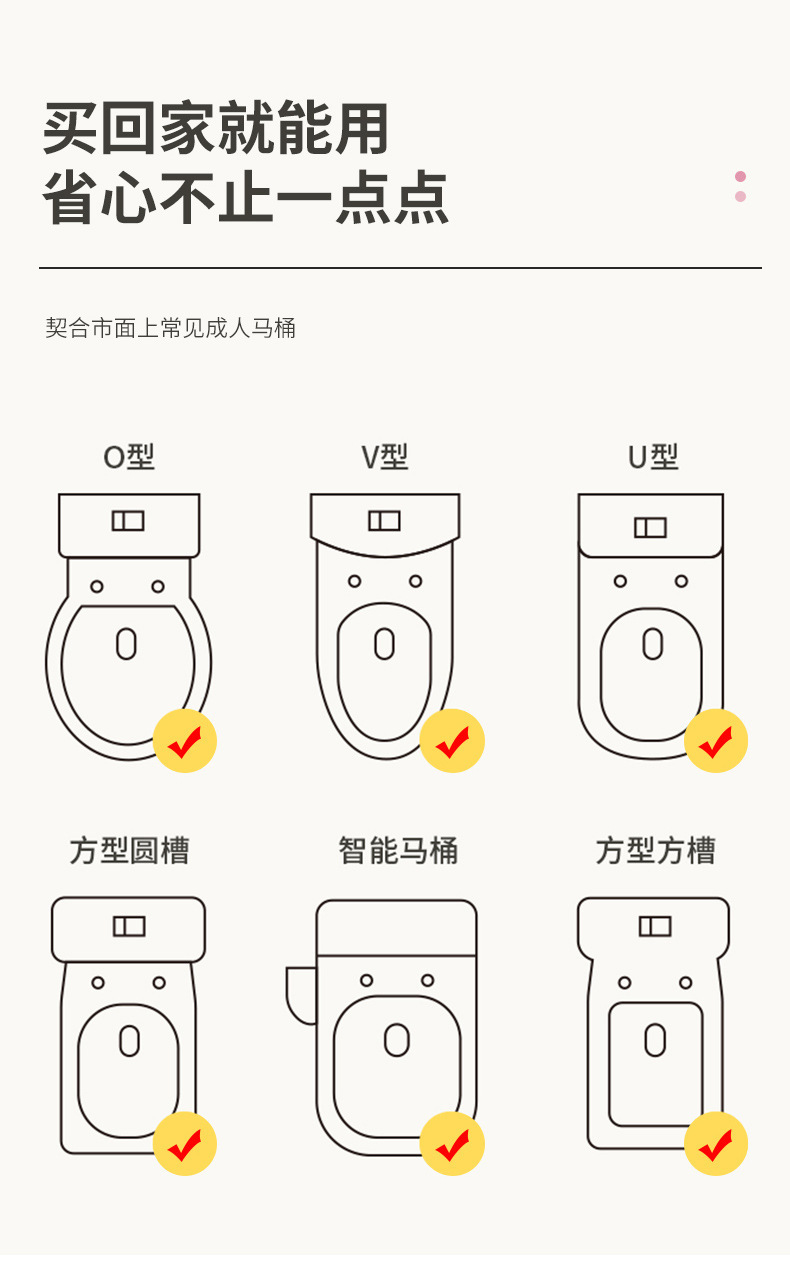 买回家就能用
省心不止一点点

契合市面上常见成人马桶

O型

V型

U型

方型圆槽

智能马桶

方型方槽