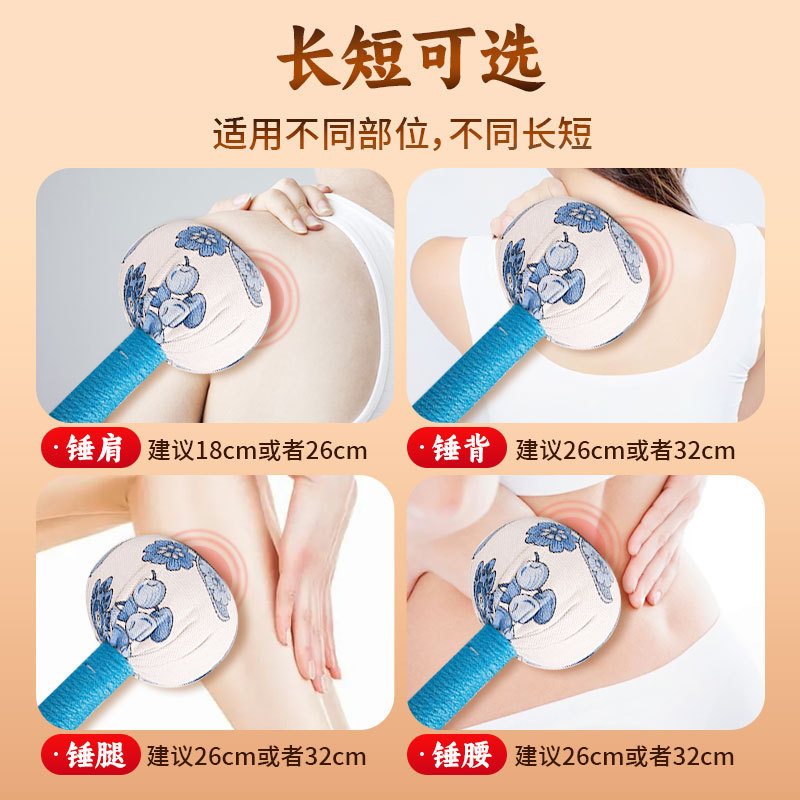 长短可选

适用不同部位，不同长短

·锤肩 建议18cm或者26cm

·锤背 建议26cm或者32cm

·锤腿 建议26cm或者32cm

·锤腰 建议26cm或者32cm