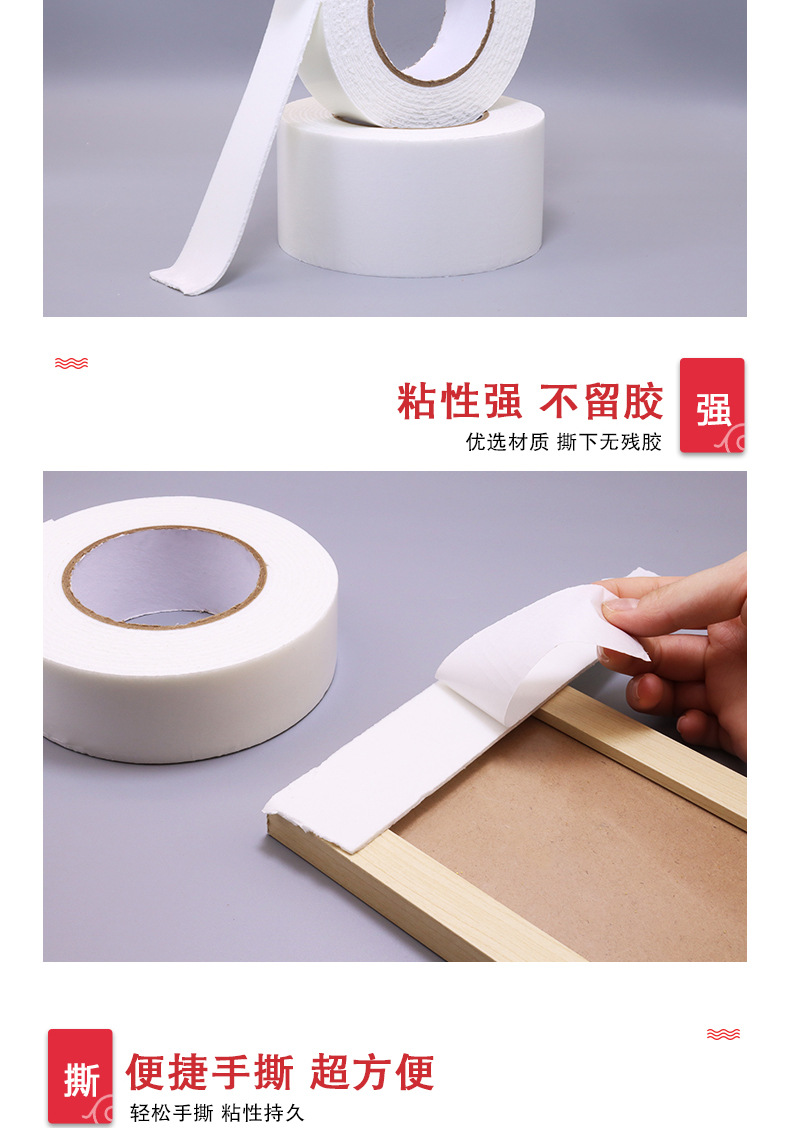 粘性强 不留胶

优选材质 撕下无残胶

强

撕

便捷手撕 超方便

轻松手撕 粘性持久