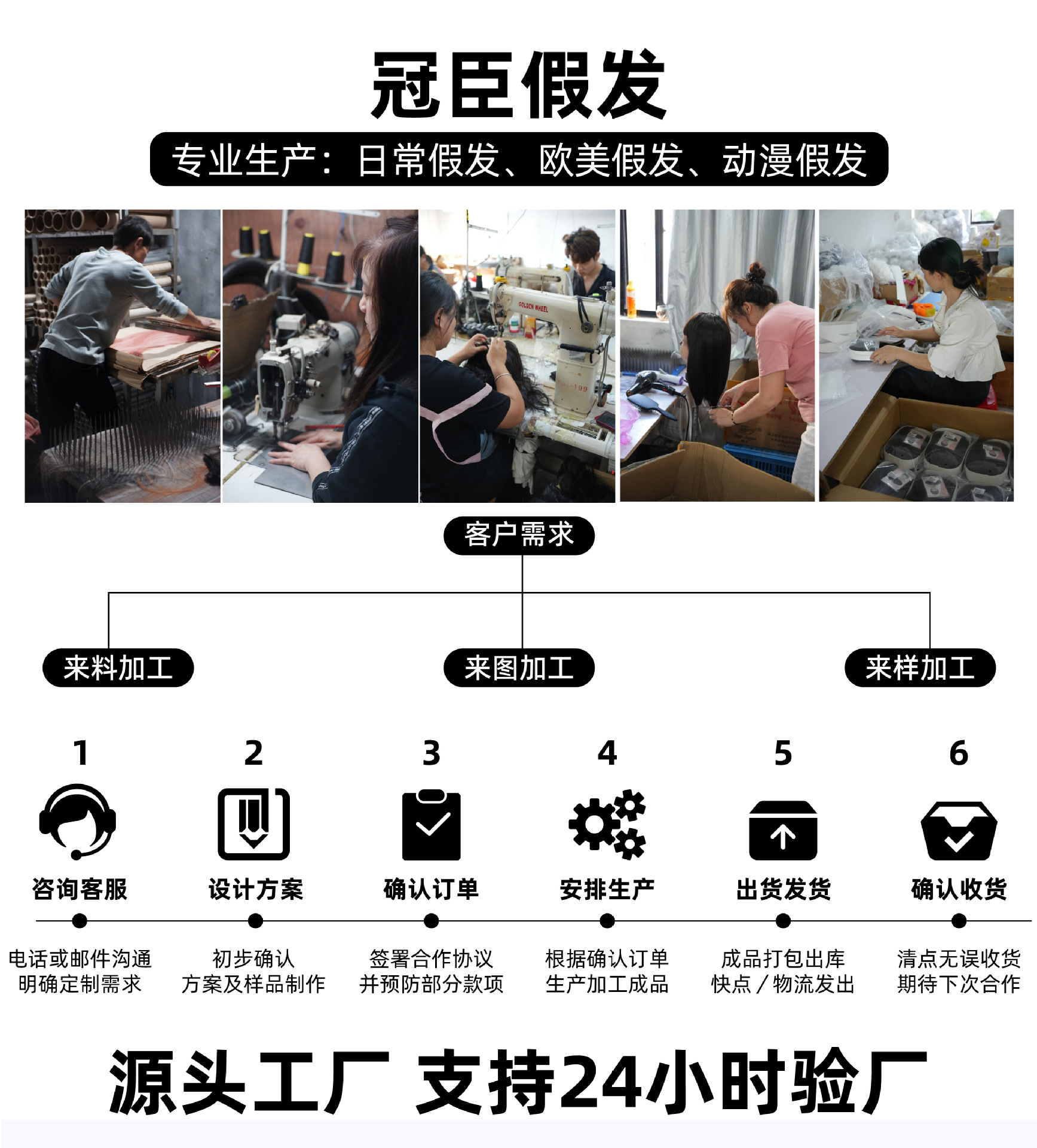 冠臣假发

专业生产：日常假发、欧美假发、动漫假发

GOLDEN WHEEL

客户需求

来料加工

来图加工

来样加工

1
咨询客服
电话或邮件沟通
明确定制需求

2
设计方案
初步确认
方案及样品制作

3
确认订单
签署合作协议
并预防部分款项

4
安排生产
根据确认订单
生产加工成品

5
出货发货
成品打包出库
快点／物流发出

6
确认收货
清点无误收货
期待下次合作

源头工厂 支持24小时验厂