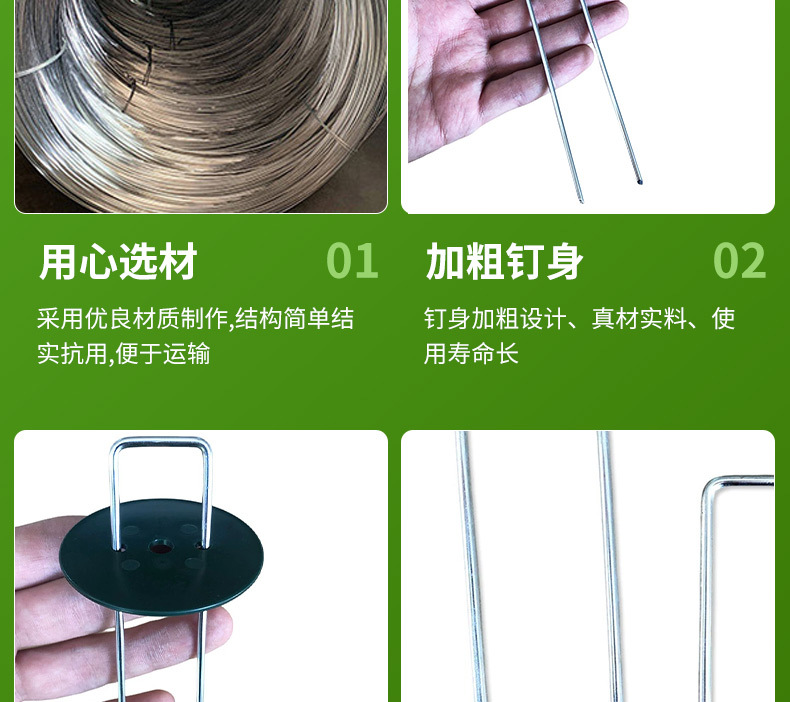 用心选材 01

采用优良材质制作,结构简单结实抗用,便于运输

加粗钉身 02

钉身加粗设计、真材实料、使用寿命长