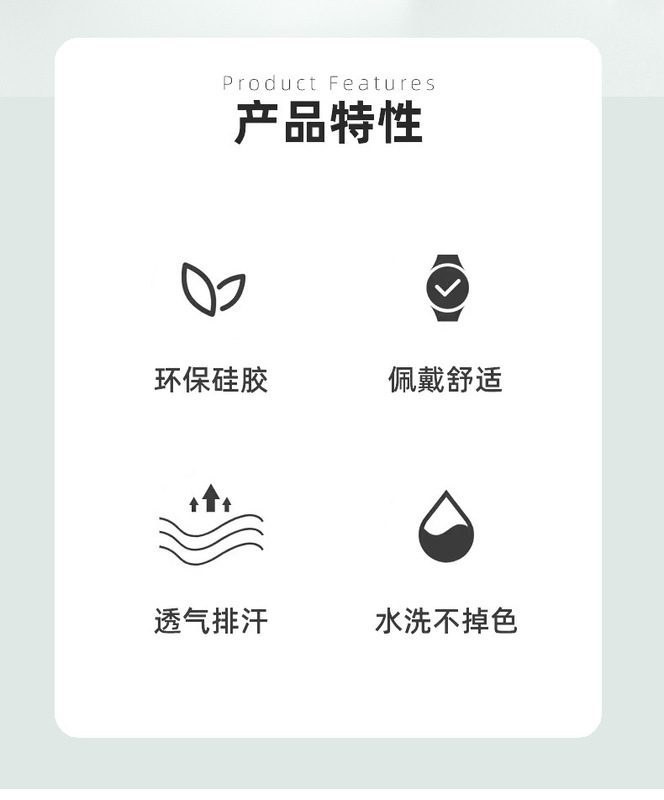 Product Features
产品特性

环保硅胶

佩戴舒适

透气排汗

水洗不掉色