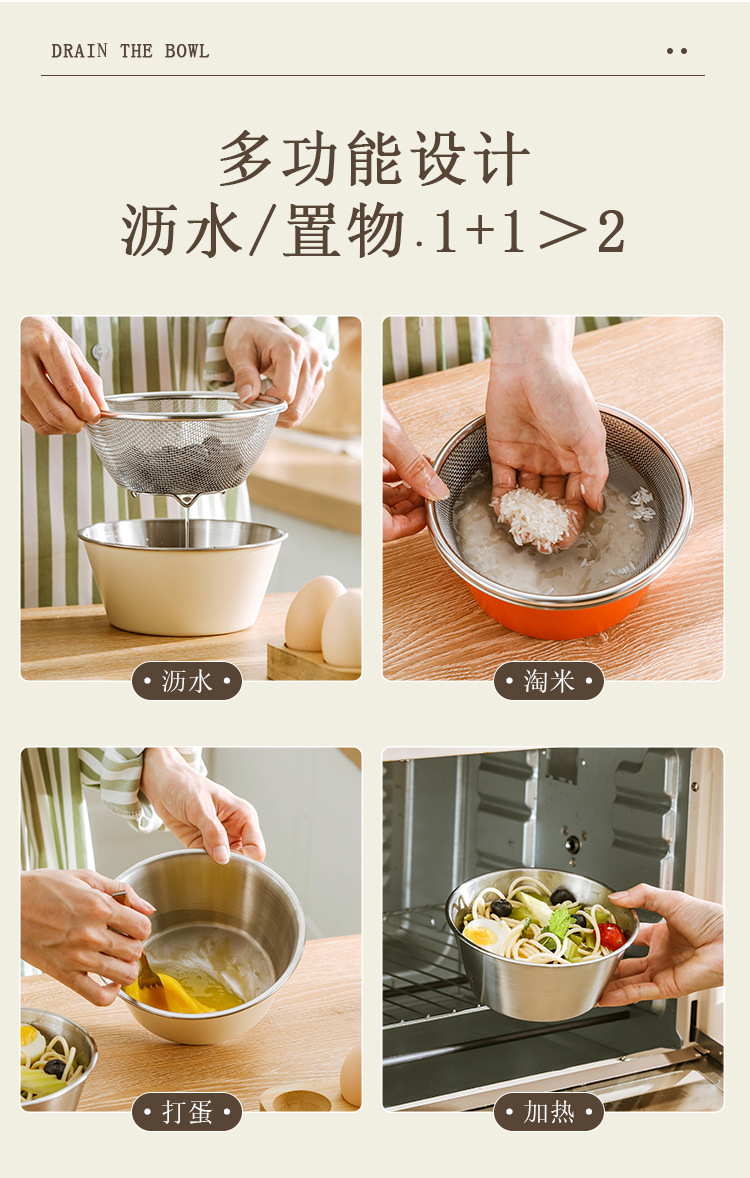 DRAIN THE BOWL

多功能设计
沥水/置物.1+1＞2

• 沥水 •

• 淘米 •

• 打蛋 •

• 加热 •