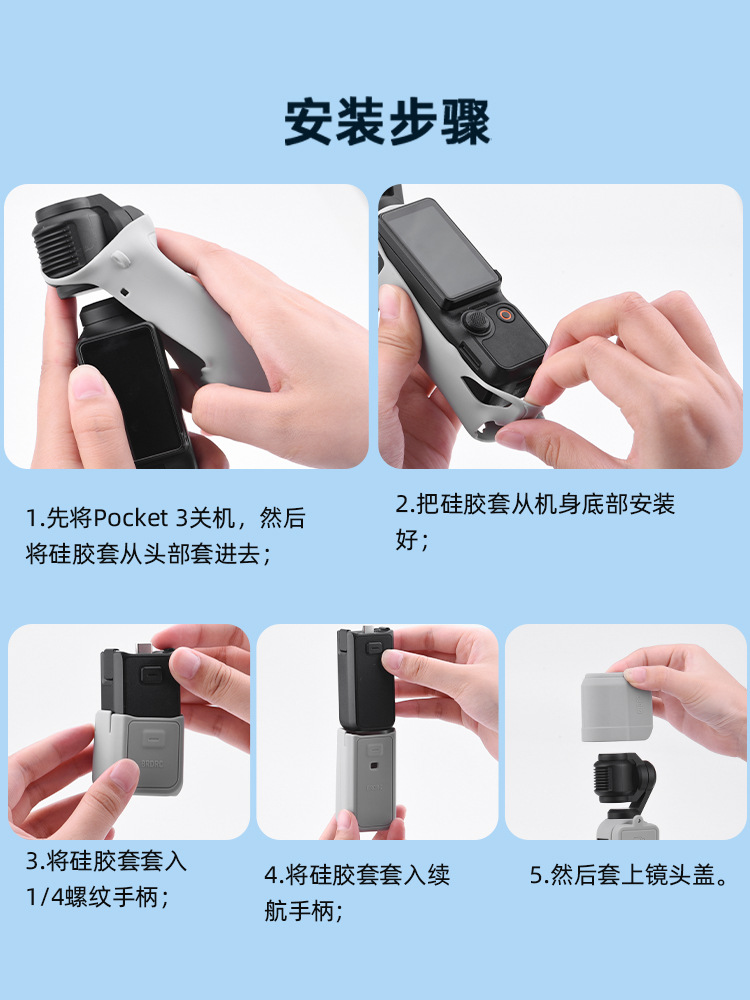 安装步骤

1.先将Pocket 3关机，然后将硅胶套从头部套进去；

2.把硅胶套从机身底部安装好；

3.将硅胶套套入1/4螺纹手柄；

4.将硅胶套套入续航手柄；

5.然后套上镜头盖。