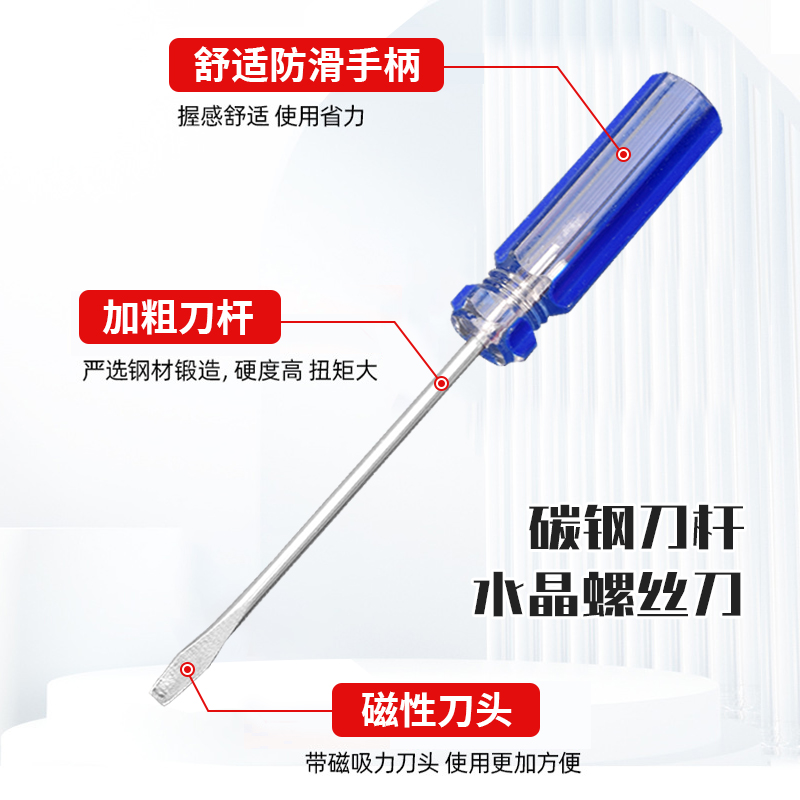 舒适防滑手柄

握感舒适 使用省力

加粗刀杆

严选钢材锻造, 硬度高 扭矩大

碳钢刀杆
水晶螺丝刀

磁性刀头

带磁吸力刀头 使用更加方便