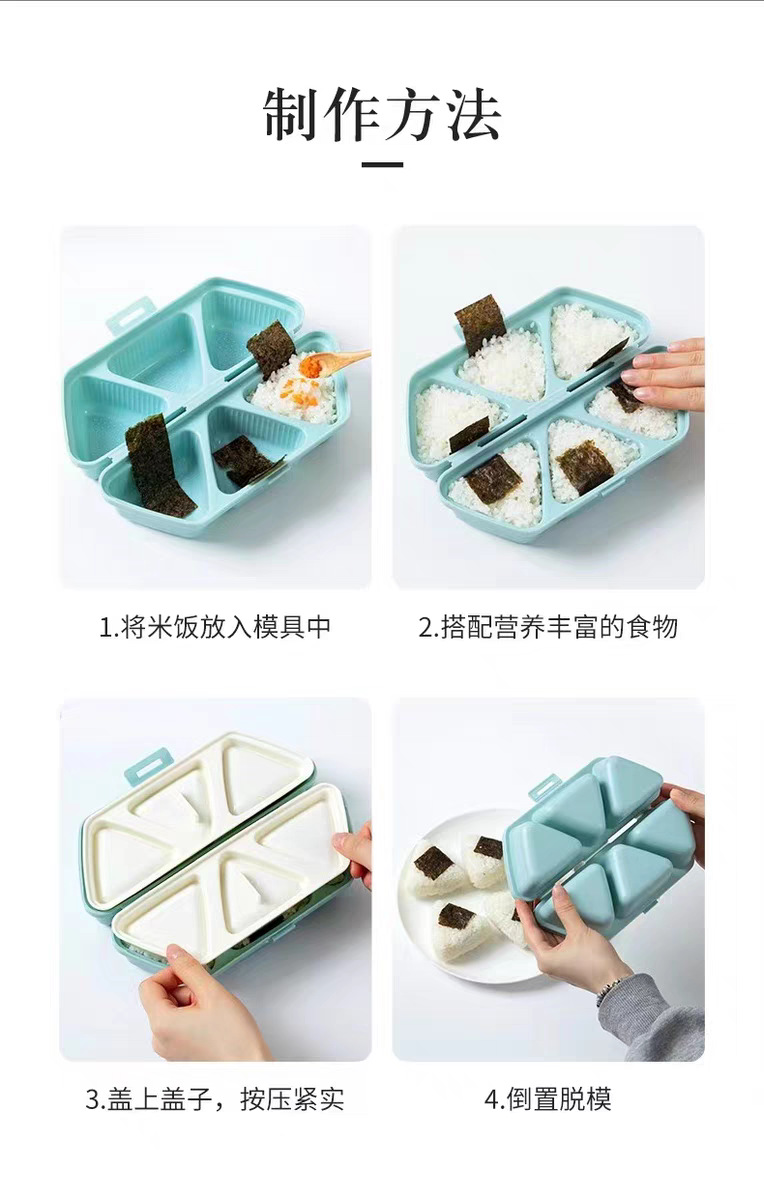 制作方法

1.将米饭放入模具中

2.搭配营养丰富的食物

3.盖上盖子，按压紧实

4.倒置脱模