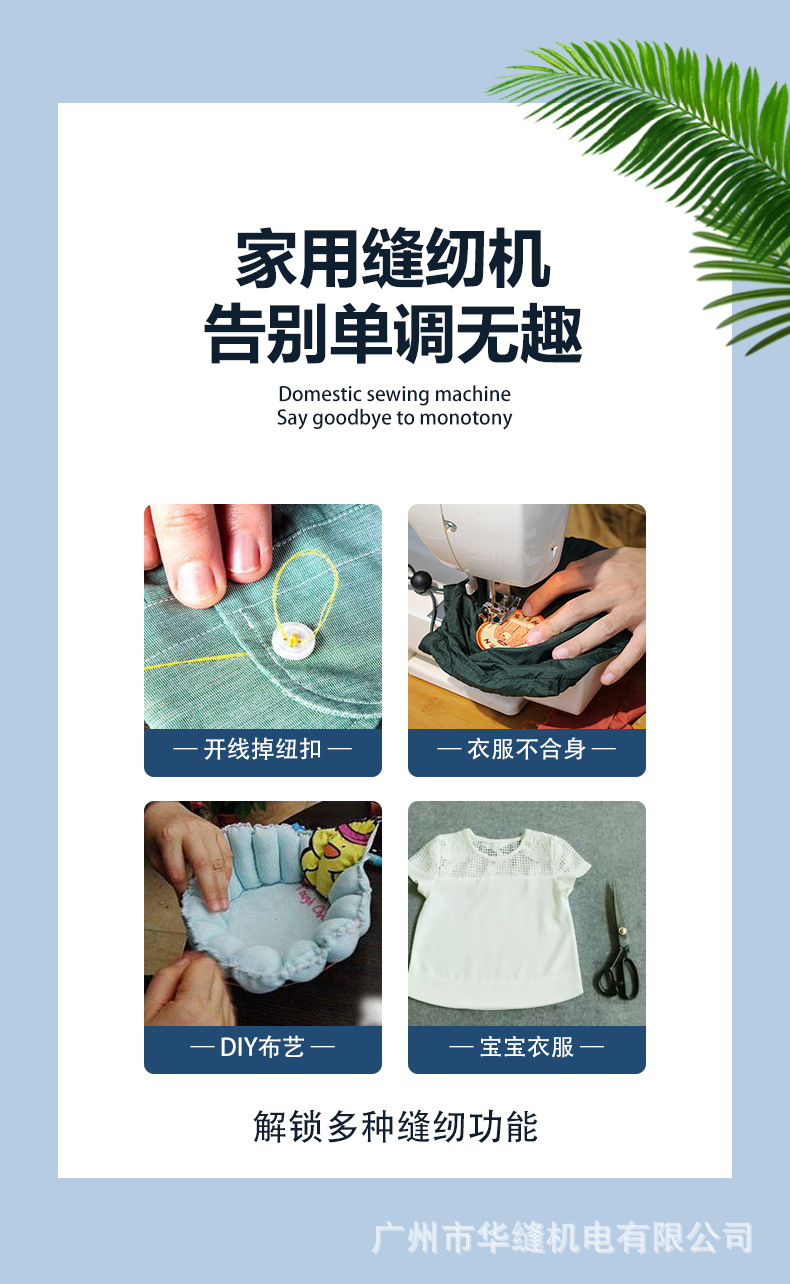 家用缝纫机
告别单调无趣

Domestic sewing machine
Say goodbye to monotony

— 开线掉纽扣 —

— 衣服不合身 —

— DIY布艺 —

— 宝宝衣服 —

解锁多种缝纫功能

广州市华缝机电有限公司