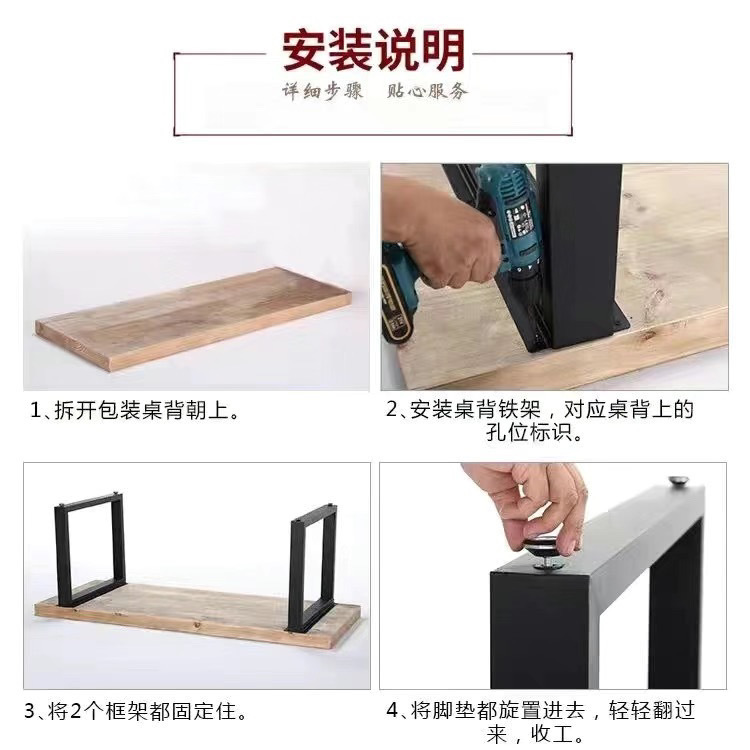 安装说明

详细步骤　贴心服务

1、拆开包装桌背朝上。

2、安装桌背铁架，对应桌背上的孔位标识。

3、将2个框架都固定住。

4、将脚垫都旋置进去，轻轻翻过来，收工。