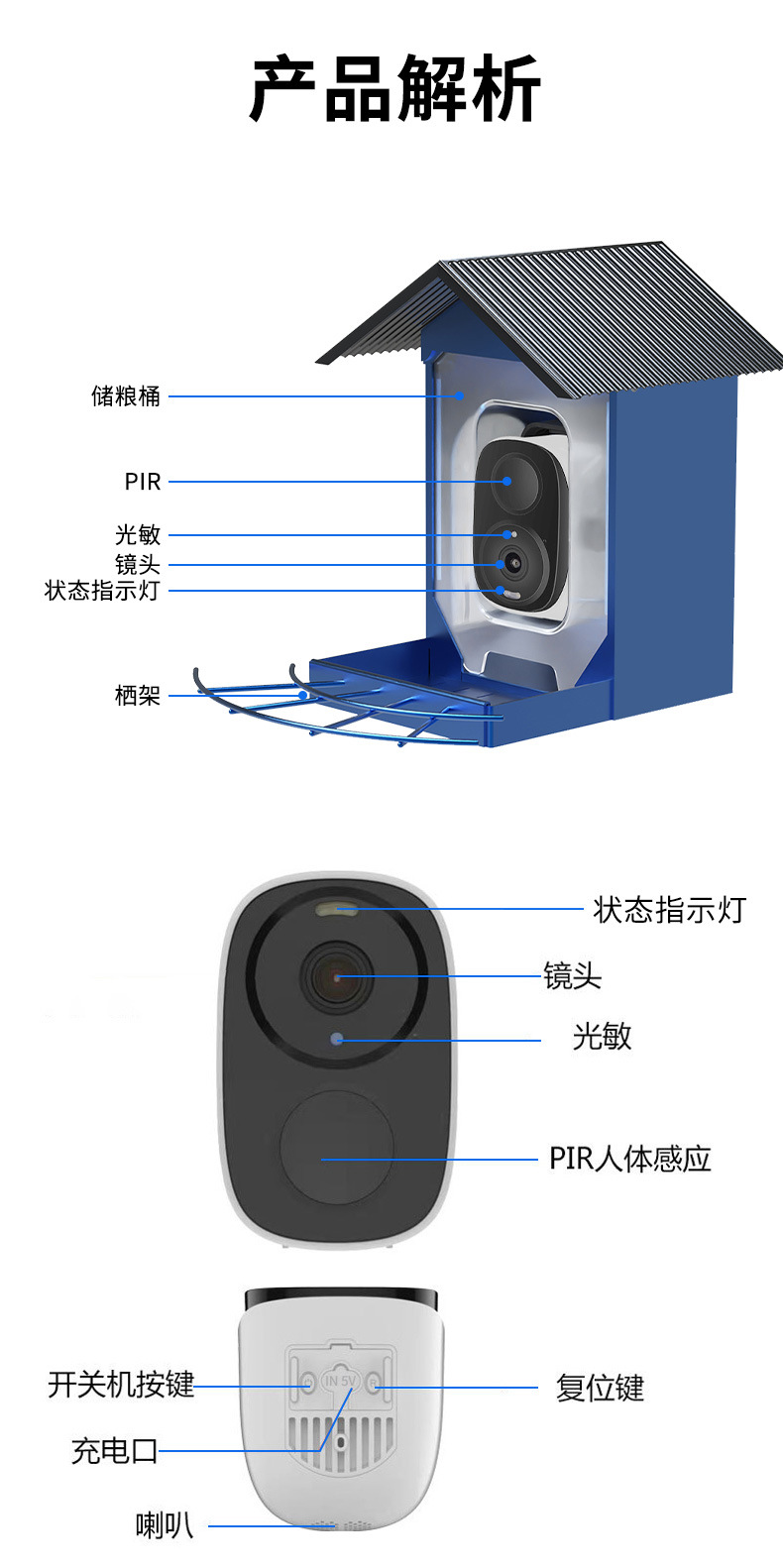 产品解析

储粮桶
PIR
光敏
镜头
状态指示灯
栖架

状态指示灯
镜头
光敏
PIR人体感应

开关机按键
IN 5V
复位键
充电口
喇叭