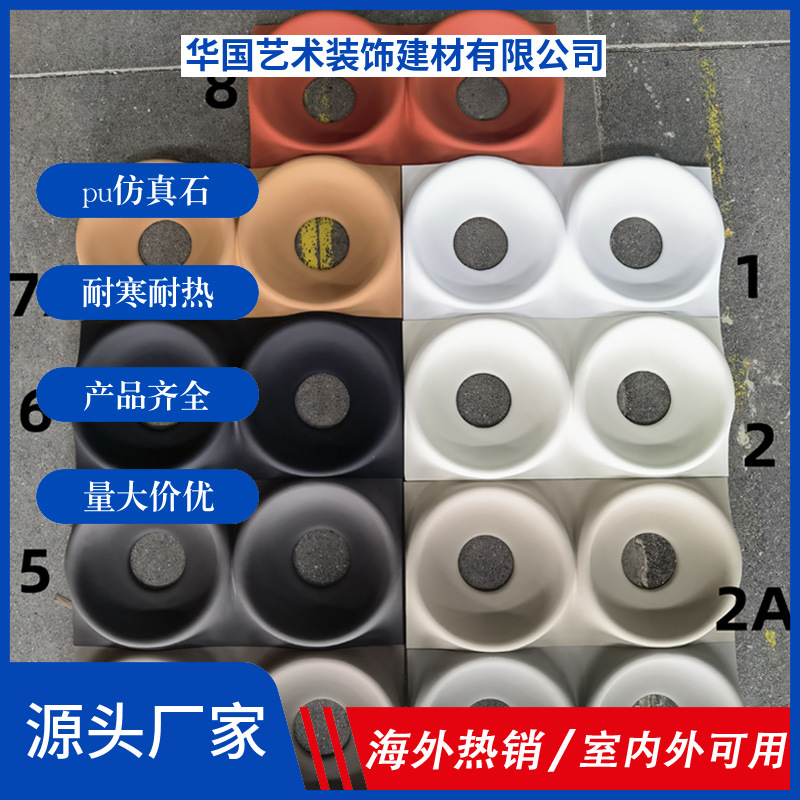 华国艺术装饰建材有限公司

8

pu仿真石

7

耐寒耐热

1

6

产品齐全

2

量大价优

5

2A

源头厂家

海外热销/室内外可用