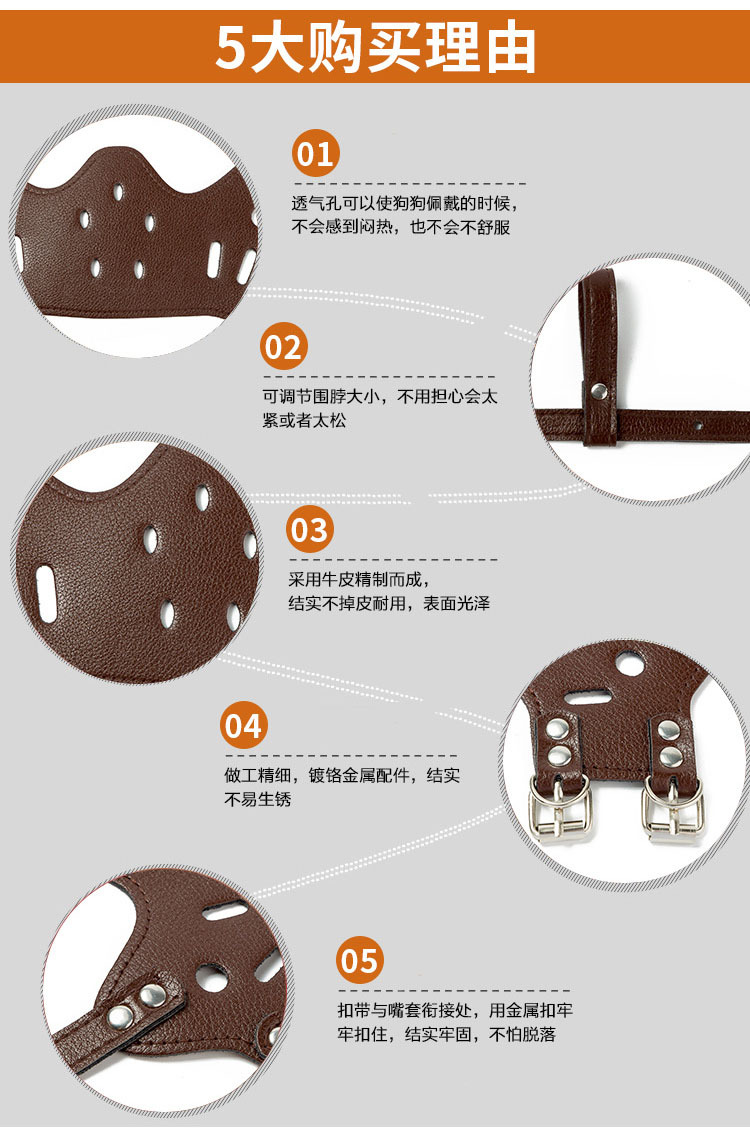 5大购买理由

01

透气孔可以使狗狗佩戴的时候，不会感到闷热，也不会不舒服

02

可调节围脖大小，不用担心会太紧或者太松

03

采用牛皮精制而成，结实不掉皮耐用，表面光泽

04

做工精细，镀铬金属配件，结实不易生锈

05

扣带与嘴套衔接处，用金属扣牢牢扣住，结实牢固，不怕脱落