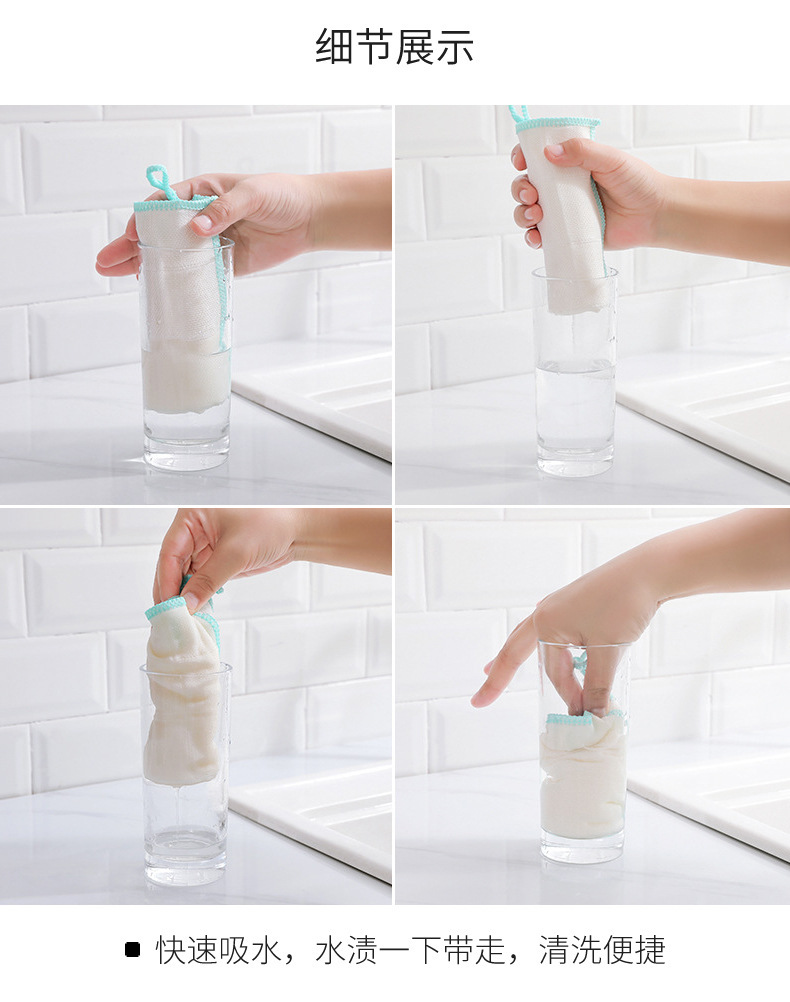 细节展示

■ 快速吸水，水渍一下带走，清洗便捷