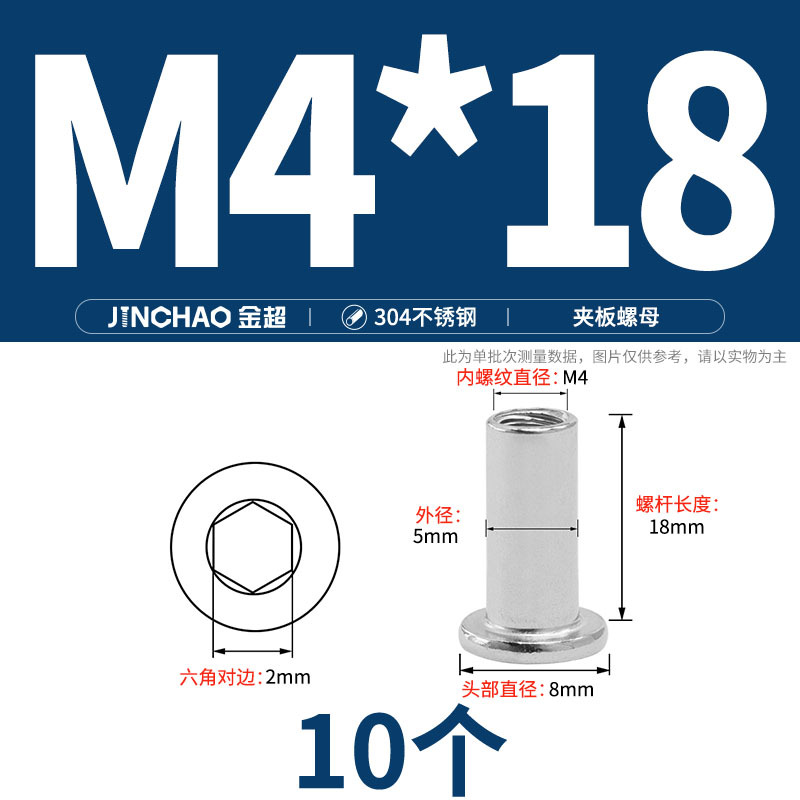 M4*18

JINCHAO 金超 | 304不锈钢 | 夹板螺母

此为单批次测量数据，图片仅供参考，请以实物为主

内螺纹直径：M4

外径：5mm

螺杆长度：18mm

六角对边：2mm

头部直径：8mm

10个