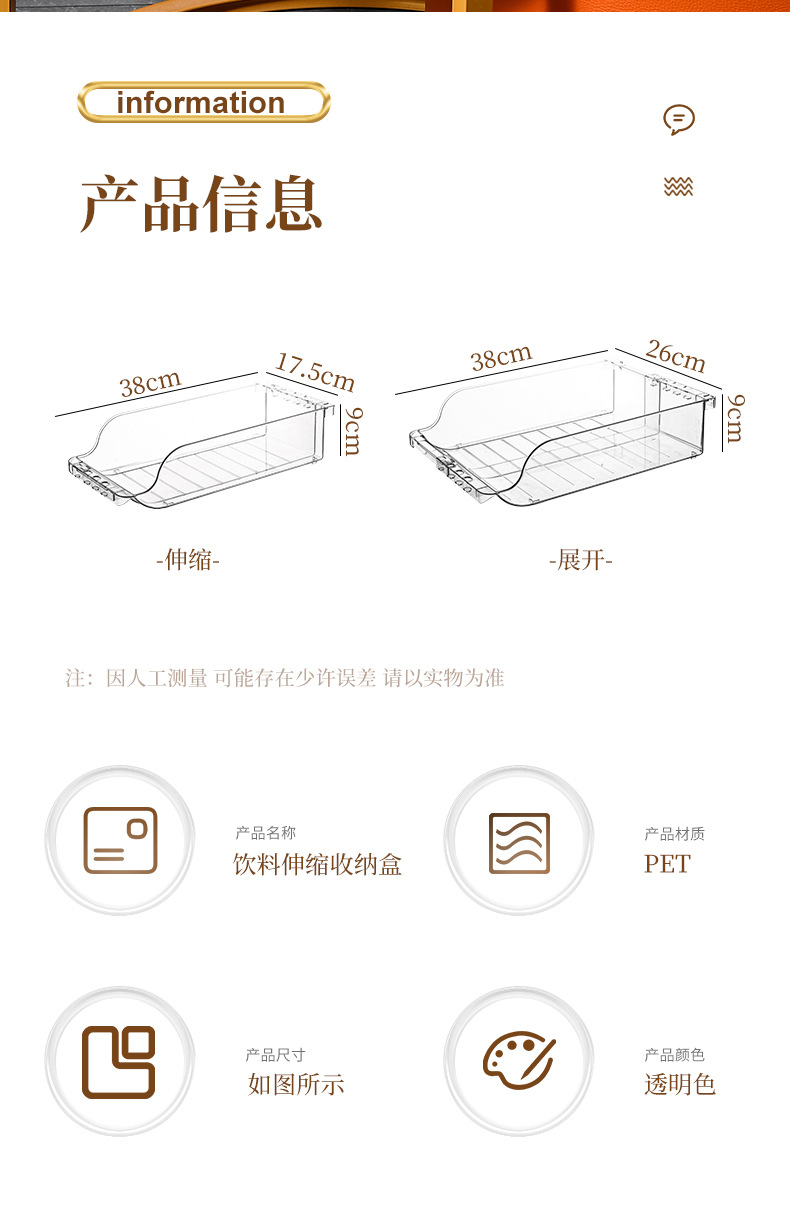 information

产品信息

38cm
17.5cm
9cm

38cm
26cm
9cm

-伸缩-

-展开-

注：因人工测量 可能存在少许误差 请以实物为准

产品名称
饮料伸缩收纳盒

产品材质
PET

产品尺寸
如图所示

产品颜色
透明色