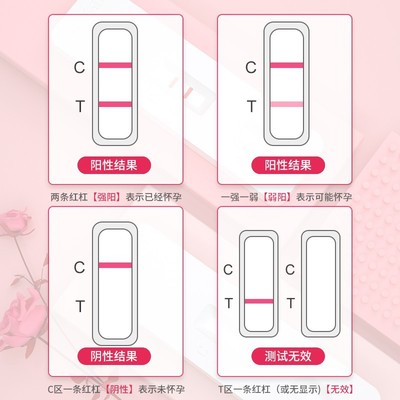 C
T
阳性结果
两条红杠【强阳】表示已经怀孕

C
T
阳性结果
一强一弱【弱阳】表示可能怀孕

C
T
阴性结果
C区一条红杠【阴性】表示未怀孕

C
T
C
T
测试无效
T区一条红杠（或无显示）【无效】