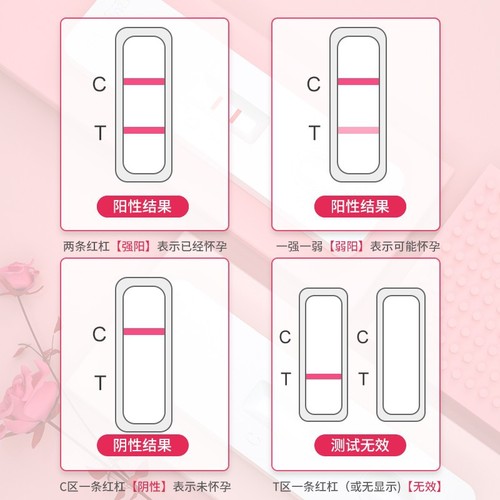 C
T
阳性结果
两条红杠【强阳】表示已经怀孕

C
T
阳性结果
一强一弱【弱阳】表示可能怀孕

C
T
阴性结果
C区一条红杠【阴性】表示未怀孕

C
T
C
T
测试无效
T区一条红杠（或无显示）【无效】